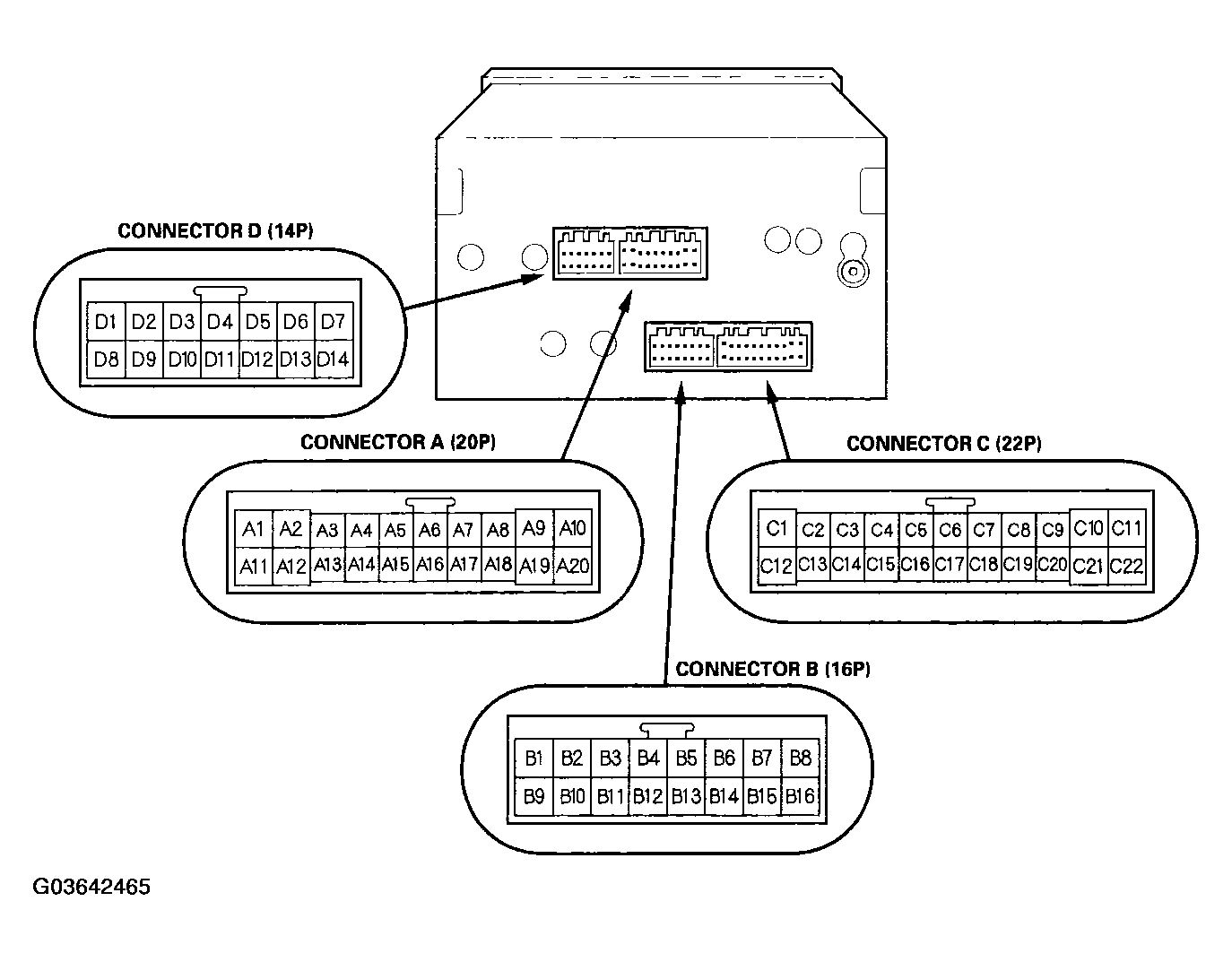 CONNECTOR D (14P)

| D1 | D2 | D3 | D4 | D5 | D6 | D7 |
|---|---|---|---|---|---|---|
| D8 | D9 | D10 | D11 | D12 | D13 | D14 |

CONNECTOR A (20P)

| A1 | A2 | A3 | A4 | A5 | A6 | A7 | A8 | A9 | A10 |
|---|---|---|---|---|---|---|---|---|---|
| A11 | A12 | A13 | A14 | A15 | A16 | A17 | A18 | A19 | A20 |

CONNECTOR C (22P)

| C1 | C2 | C3 | C4 | C5 | C6 | C7 | C8 | C9 | C10 | C11 |
|---|---|---|---|---|---|---|---|---|---|---|
| C12 | C13 | C14 | C15 | C16 | C17 | C18 | C19 | C20 | C21 | C22 |

CONNECTOR B (16P)

| B1 | B2 | B3 | B4 | B5 | B6 | B7 | B8 |
|---|---|---|---|---|---|---|---|
| B9 | B10 | B11 | B12 | B13 | B14 | B15 | B16 |

G03642465