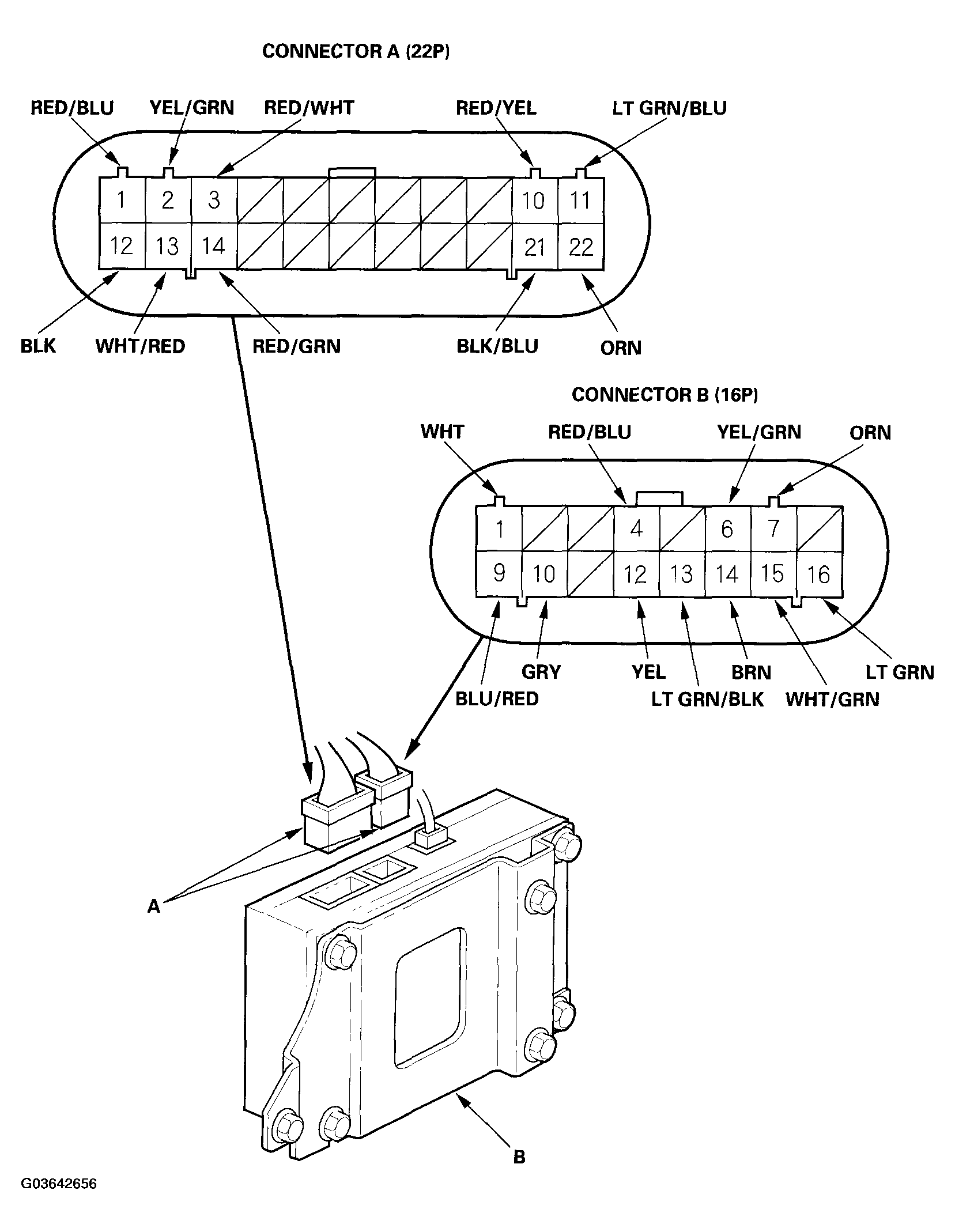 CONNECTOR A (22P)

RED/BLU YEL/GRN RED/WHT RED/YEL LT GRN/BLU

1 2 3 10 11
12 13 14 21 22

BLK WHT/RED RED/GRN BLK/BLU ORN

CONNECTOR B (16P)

WHT RED/BLU YEL/GRN ORN

1 4 6 7
9 10 12 13 14 15 16

GRY YEL BRN LT GRN
BLU/RED LT GRN/BLK WHT/GRN

A

B

G03642656