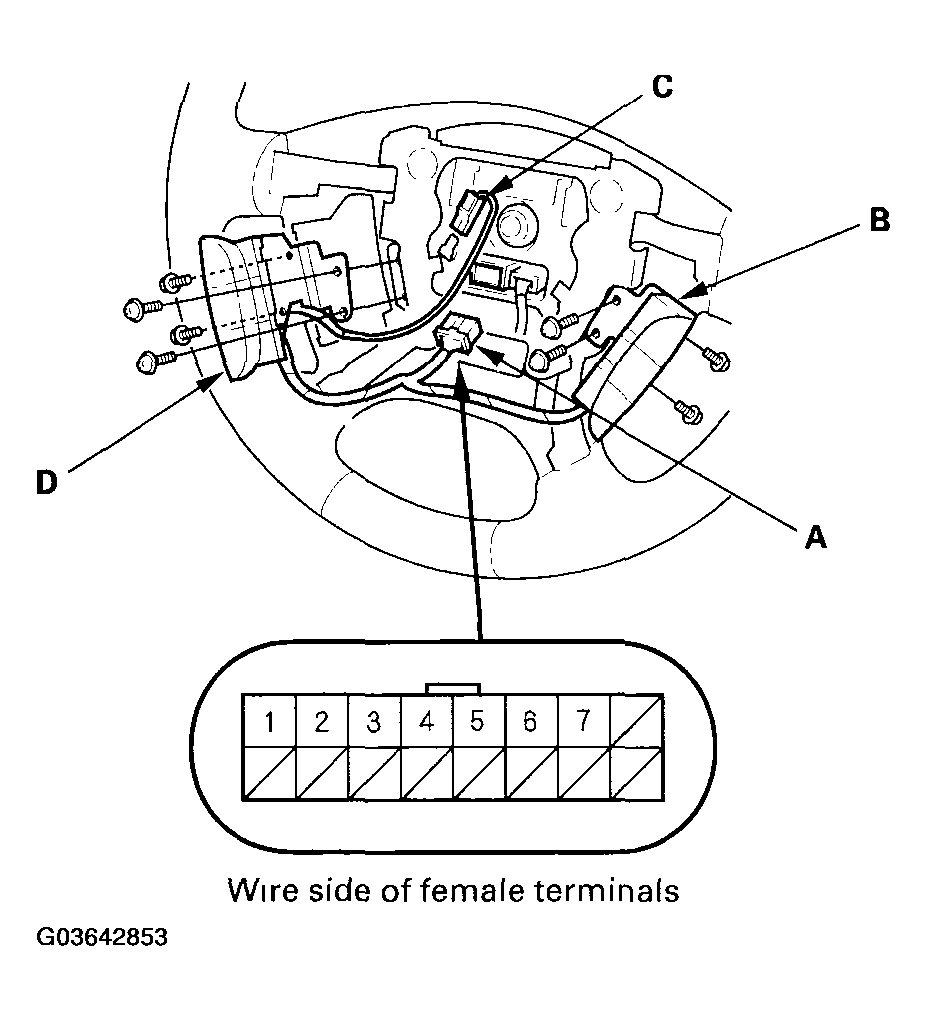 C

B

D

A

1 2 3 4 5 6 7

Wire side of female terminals

G03642853