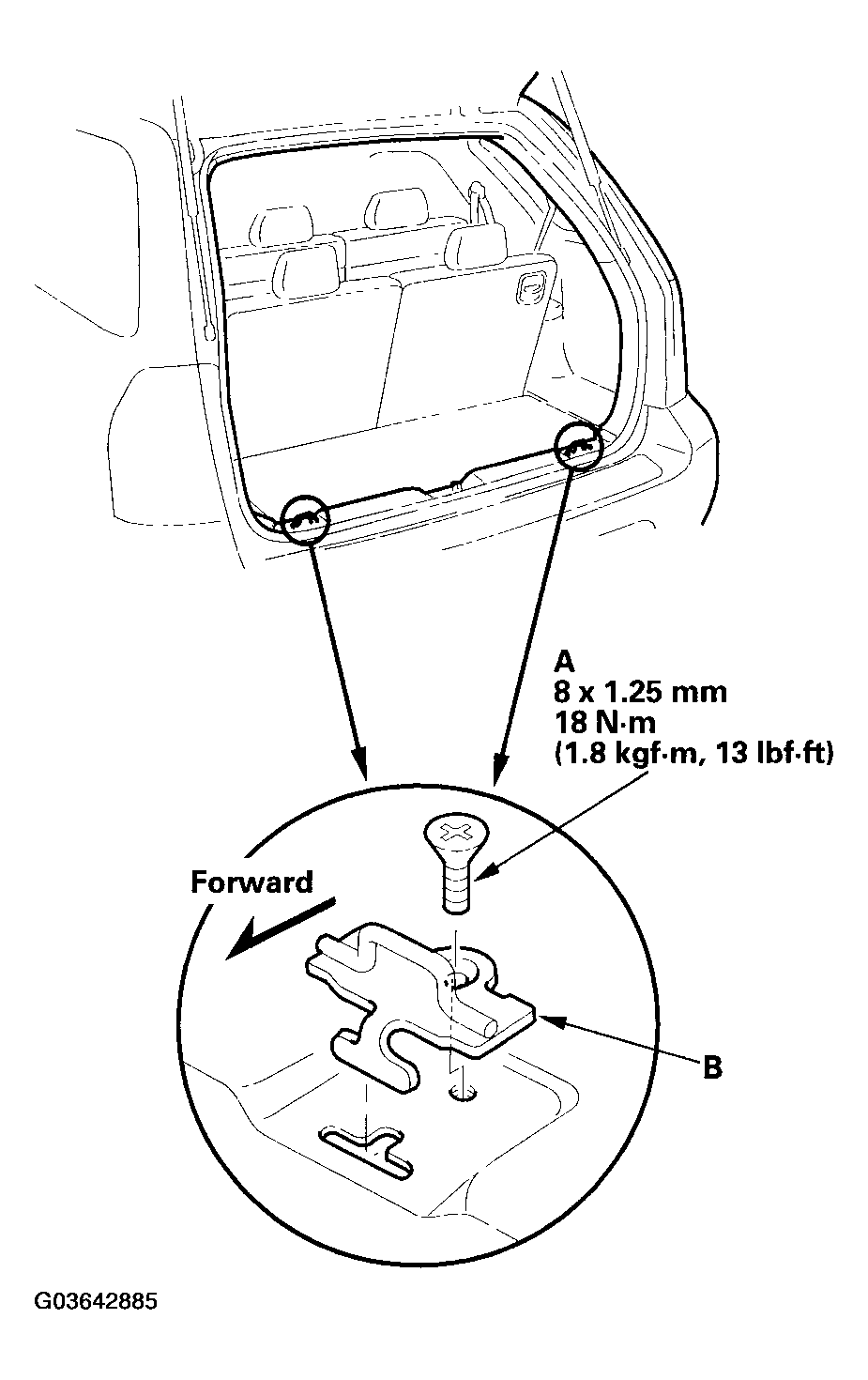 A
8 x 1.25 mm
18 N·m
(1.8 kgf·m, 13 lbf·ft)

Forward

B

G03642885