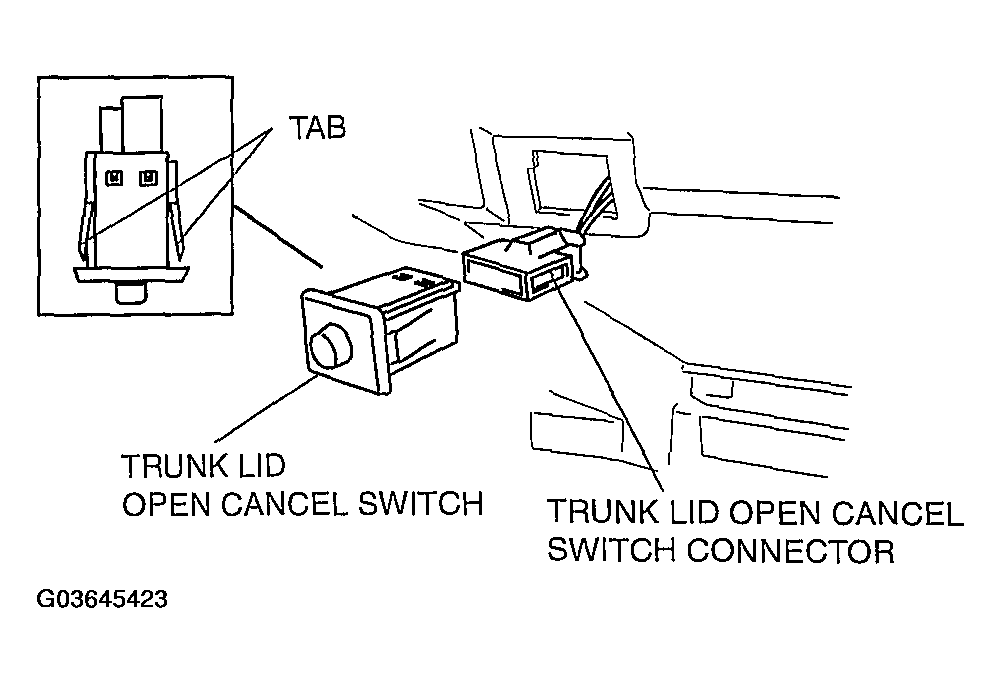 TAB

TRUNK LID
OPEN CANCEL SWITCH

TRUNK LID OPEN CANCEL
SWITCH CONNECTOR

G03645423