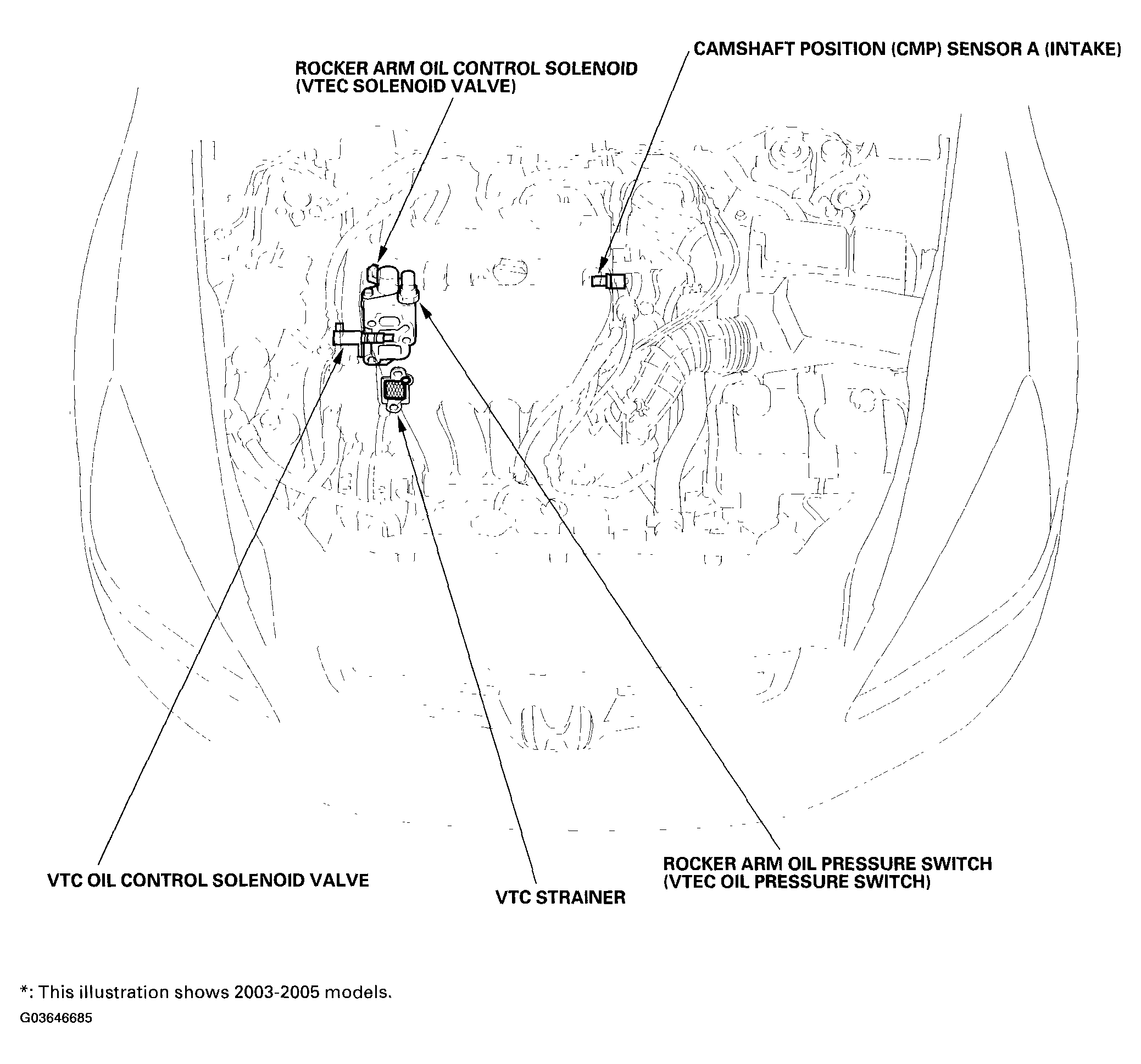 CAMSHAFT POSITION (CMP) SENSOR A (INTAKE)

ROCKER ARM OIL CONTROL SOLENOID (VTEC SOLENOID VALVE)

VTC OIL CONTROL SOLENOID VALVE

VTC STRAINER

ROCKER ARM OIL PRESSURE SWITCH (VTEC OIL PRESSURE SWITCH)

*: This illustration shows 2003-2005 models.

G03646685