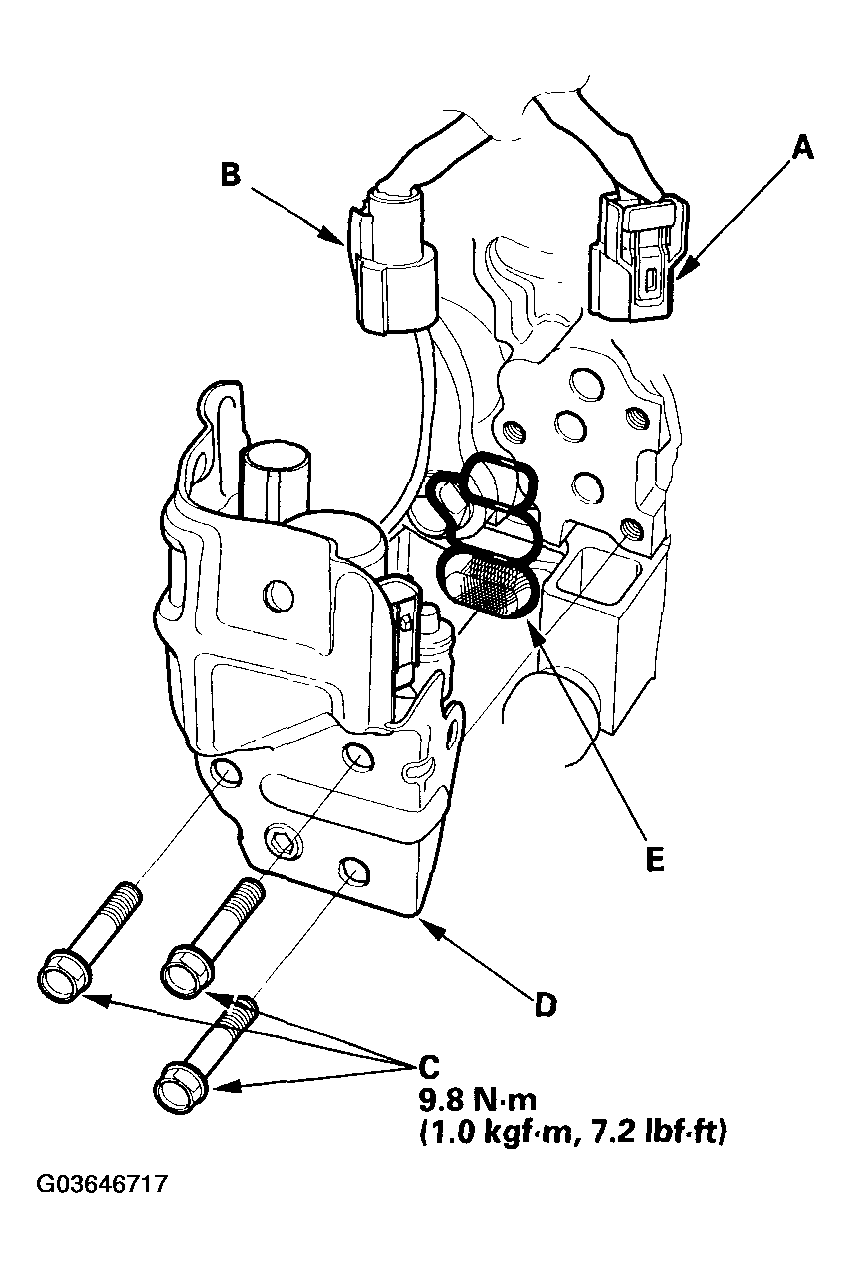 B

A

E

D

C
9.8 N·m
(1.0 kgf·m, 7.2 lbf·ft)

G03646717