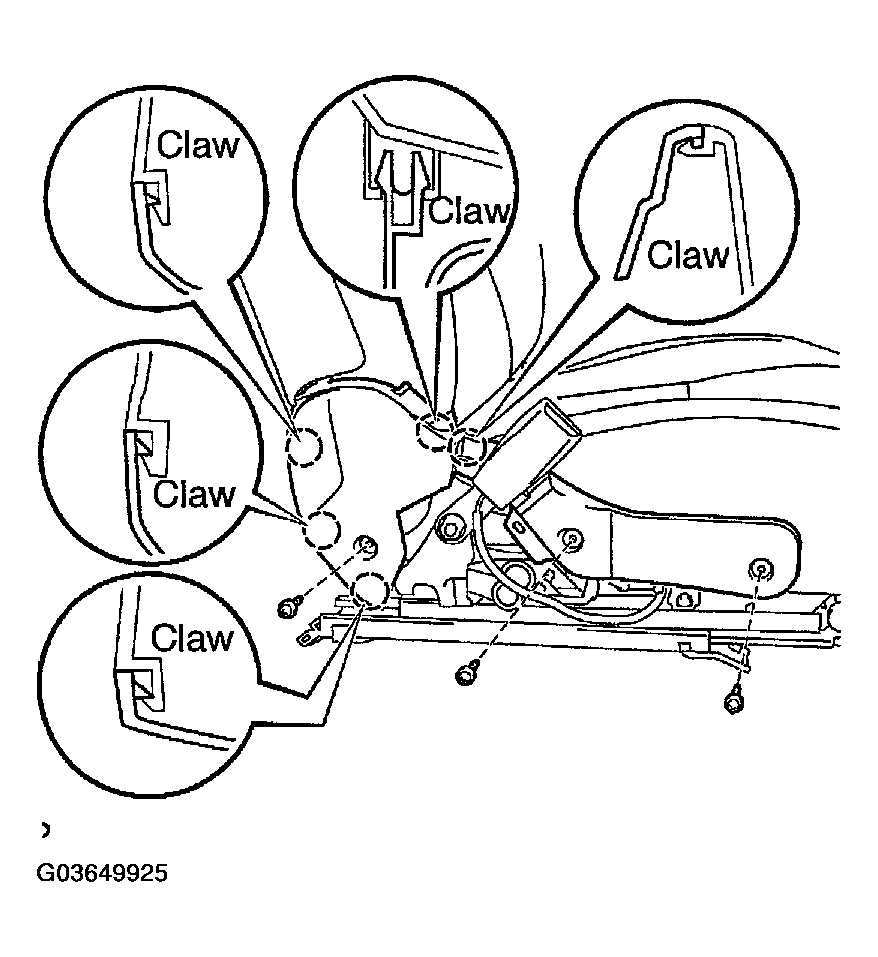 Claw

Claw

Claw

Claw

Claw

G03649925