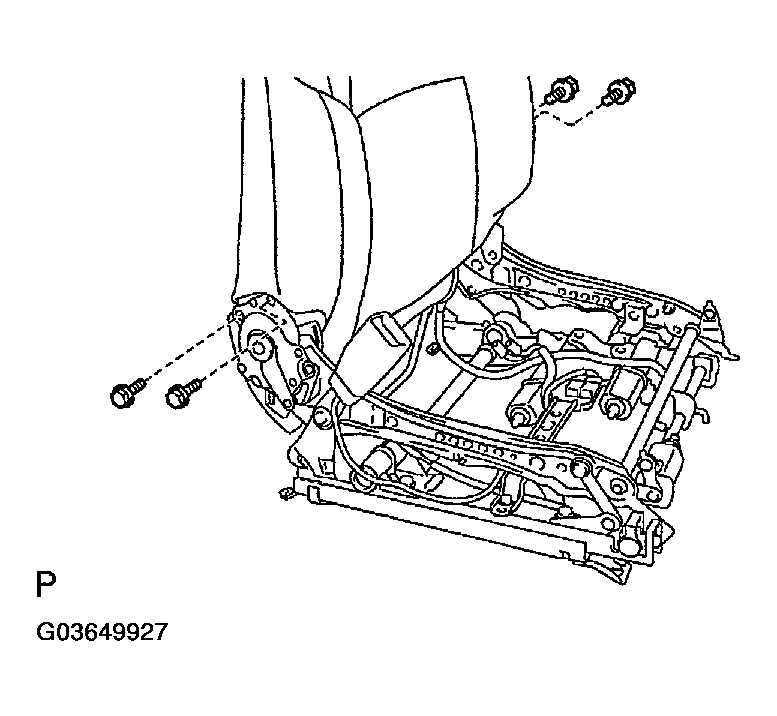 P

G03649927