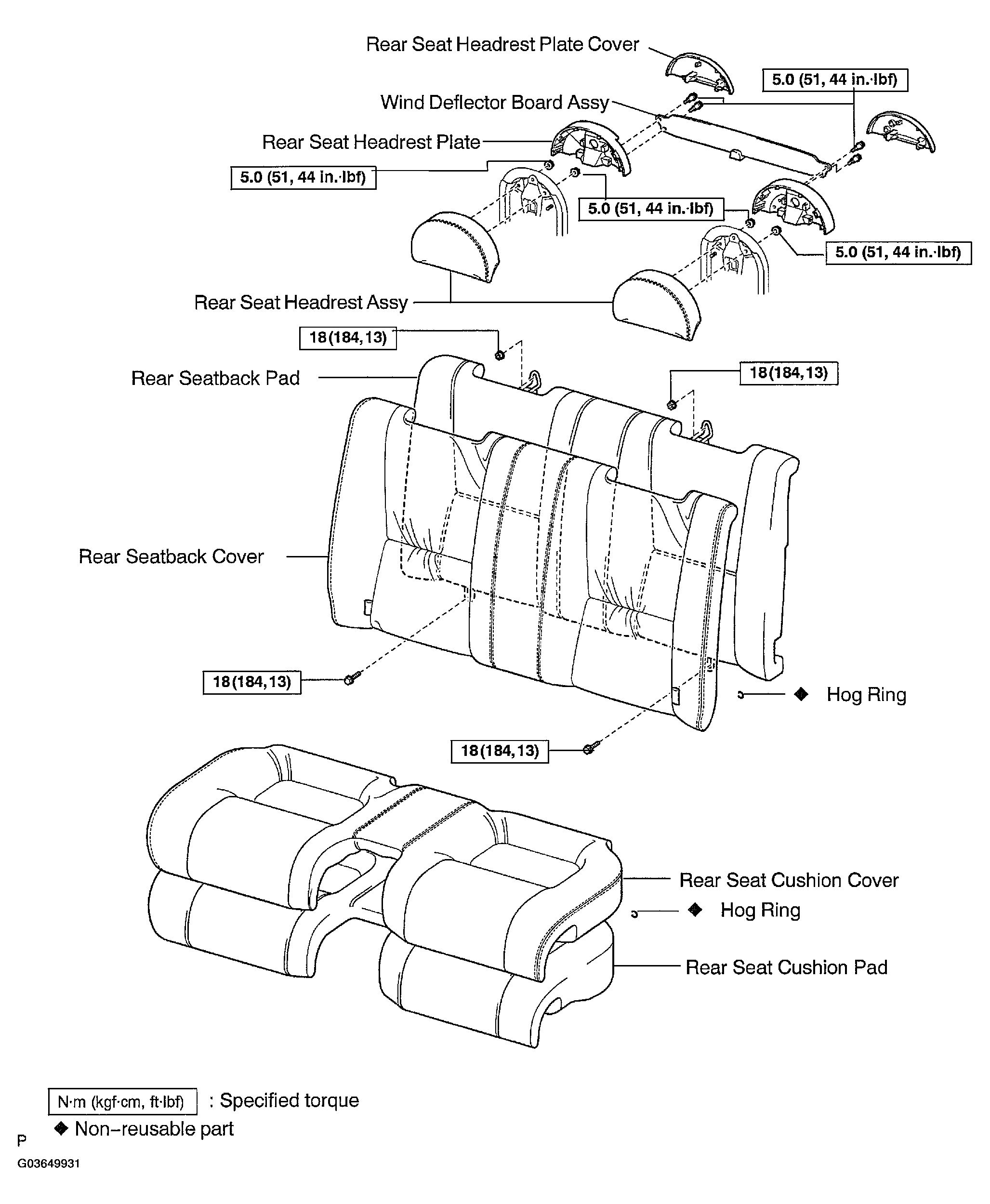 Rear Seat Headrest Plate Cover

5.0 (51, 44 in.·lbf)

Wind Deflector Board Assy

Rear Seat Headrest Plate

5.0 (51, 44 in.·lbf)

5.0 (51, 44 in.·lbf)

5.0 (51, 44 in.·lbf)

Rear Seat Headrest Assy

18(184,13)

Rear Seatback Pad

18(184,13)

Rear Seatback Cover

18(184,13)

◆ Hog Ring

18(184,13)

Rear Seat Cushion Cover

◆ Hog Ring

Rear Seat Cushion Pad

N·m (kgf·cm, ft·lbf) : Specified torque

◆ Non–reusable part

P

G03649931