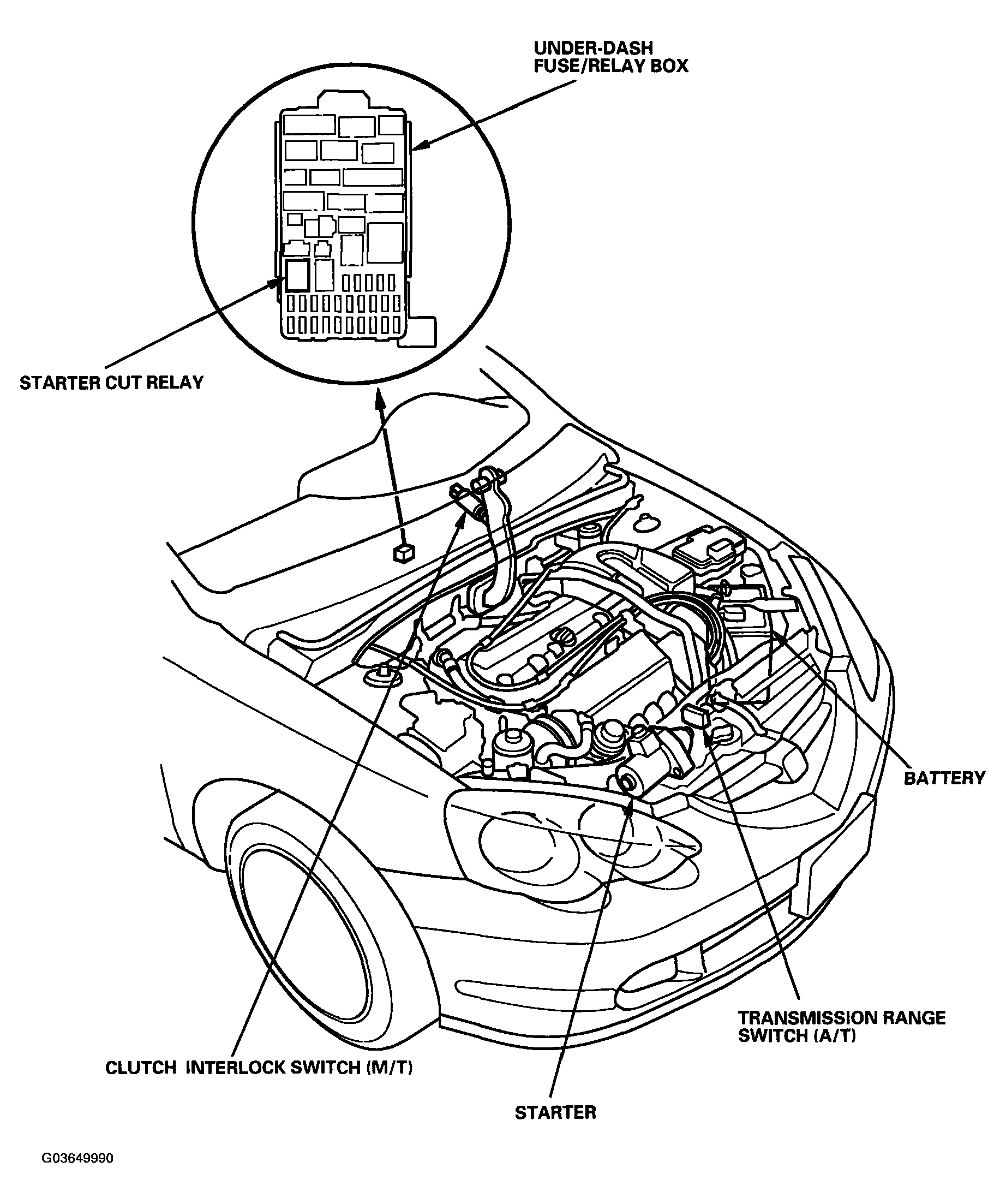 UNDER-DASH
FUSE/RELAY BOX

STARTER CUT RELAY

BATTERY

TRANSMISSION RANGE
SWITCH (A/T)

CLUTCH INTERLOCK SWITCH (M/T)

STARTER

G03649990