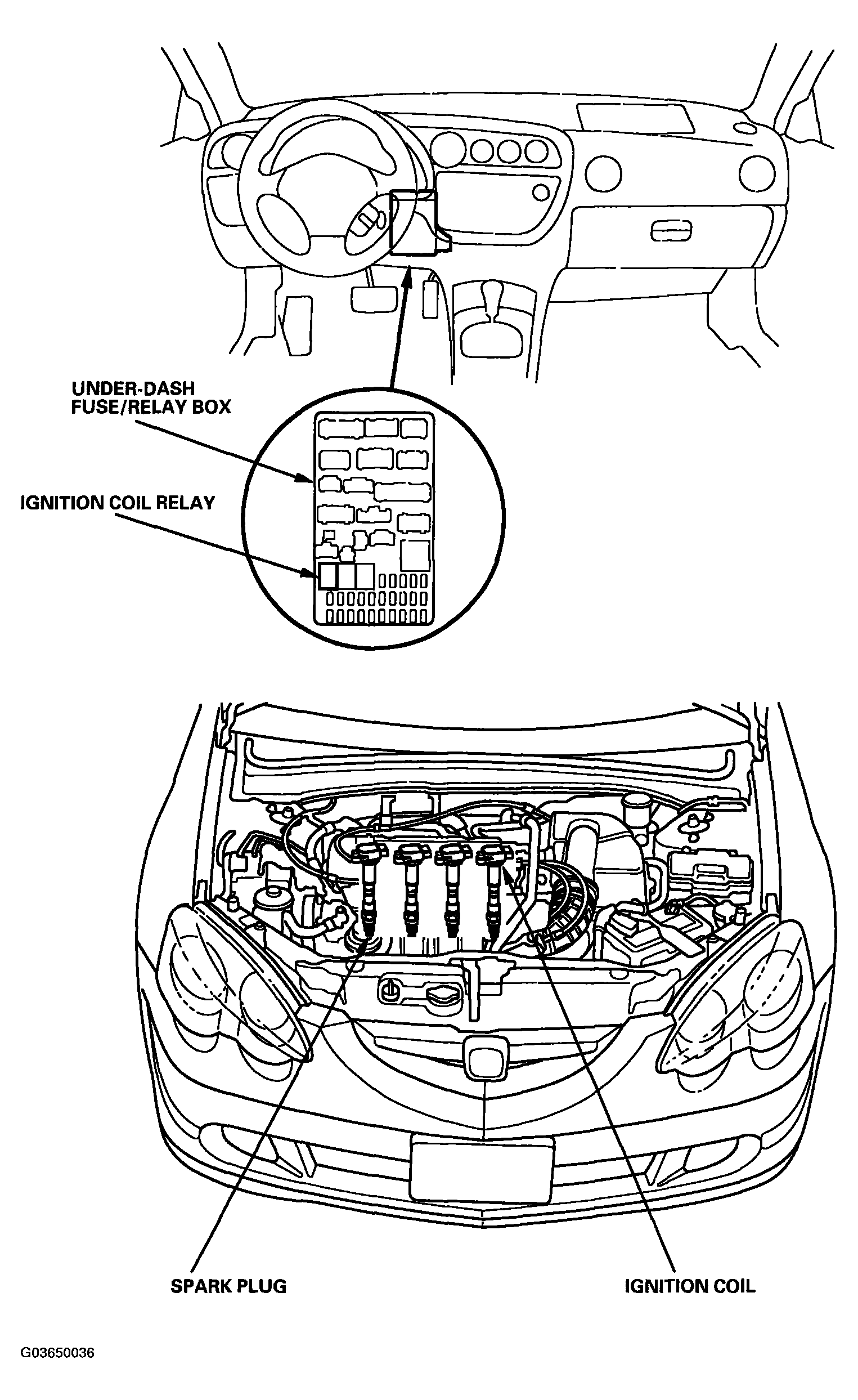 UNDER-DASH FUSE/RELAY BOX

IGNITION COIL RELAY

SPARK PLUG

IGNITION COIL

G03650036