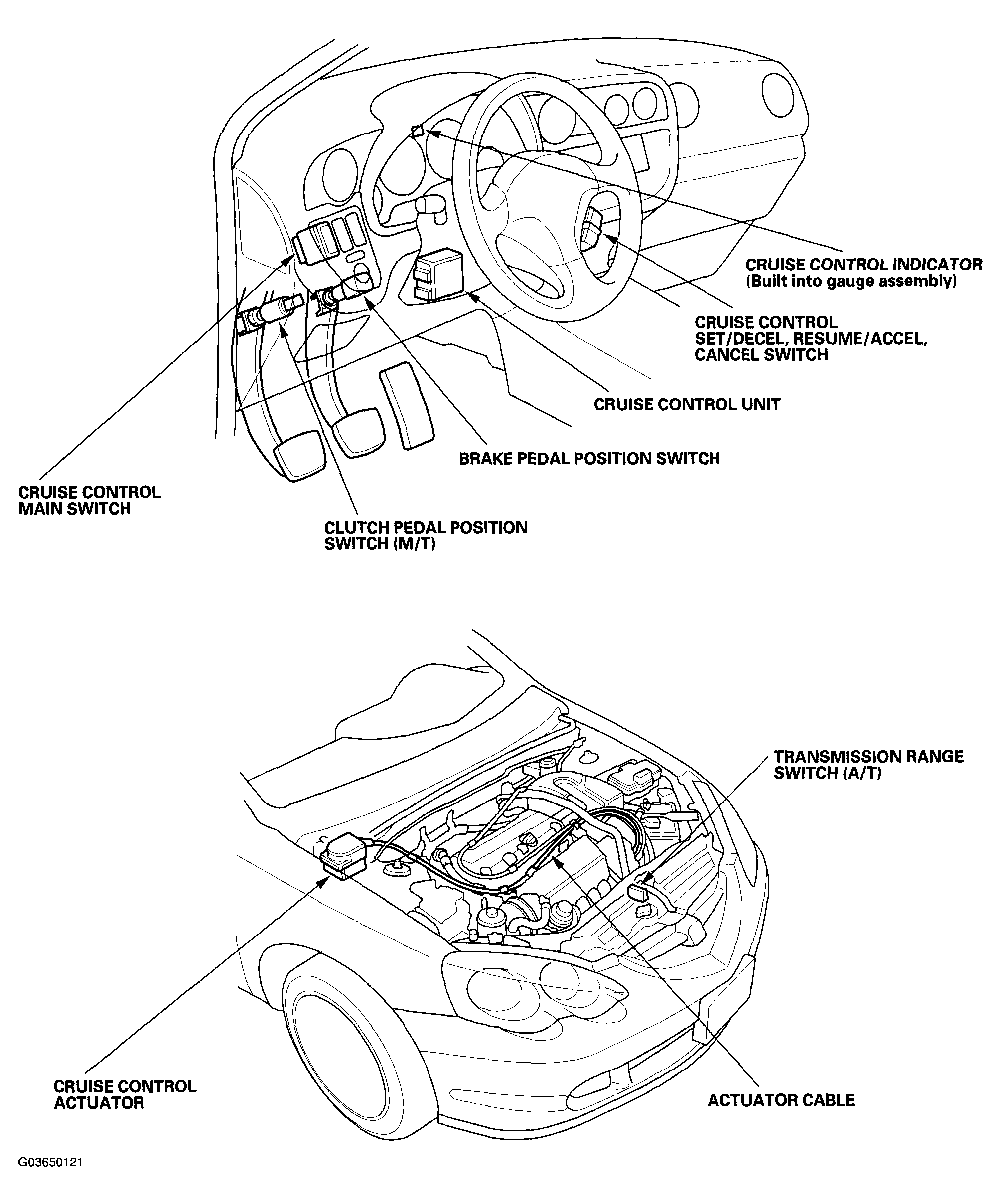 CRUISE CONTROL INDICATOR
(Built into gauge assembly)

CRUISE CONTROL
SET/DECEL, RESUME/ACCEL,
CANCEL SWITCH

CRUISE CONTROL UNIT

BRAKE PEDAL POSITION SWITCH

CRUISE CONTROL
MAIN SWITCH

CLUTCH PEDAL POSITION
SWITCH (M/T)

TRANSMISSION RANGE
SWITCH (A/T)

CRUISE CONTROL
ACTUATOR

ACTUATOR CABLE

G03650121