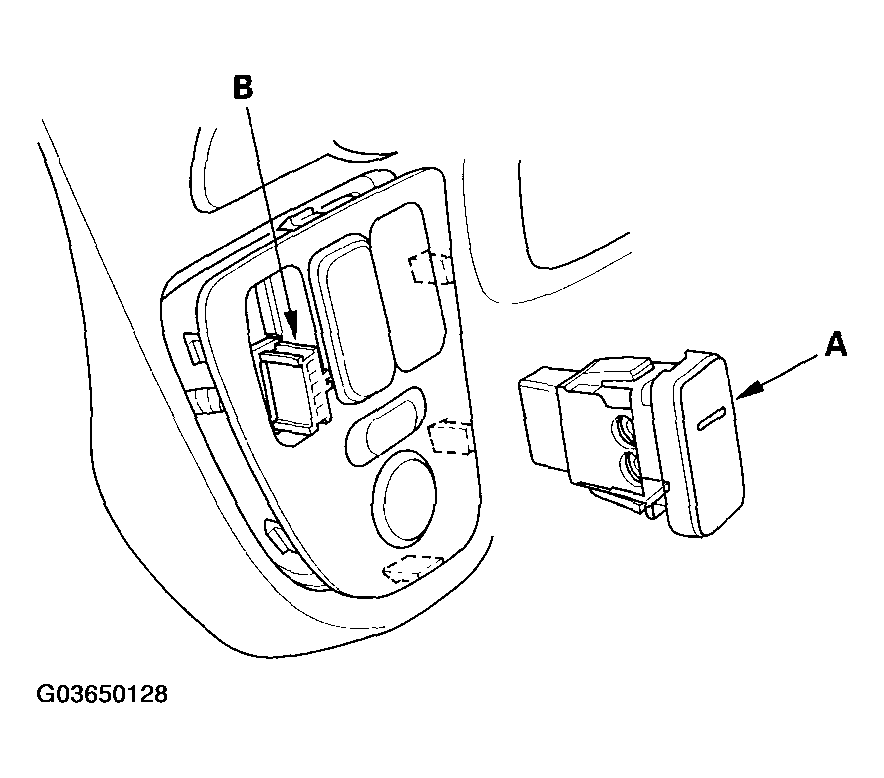 B
A
G03650128