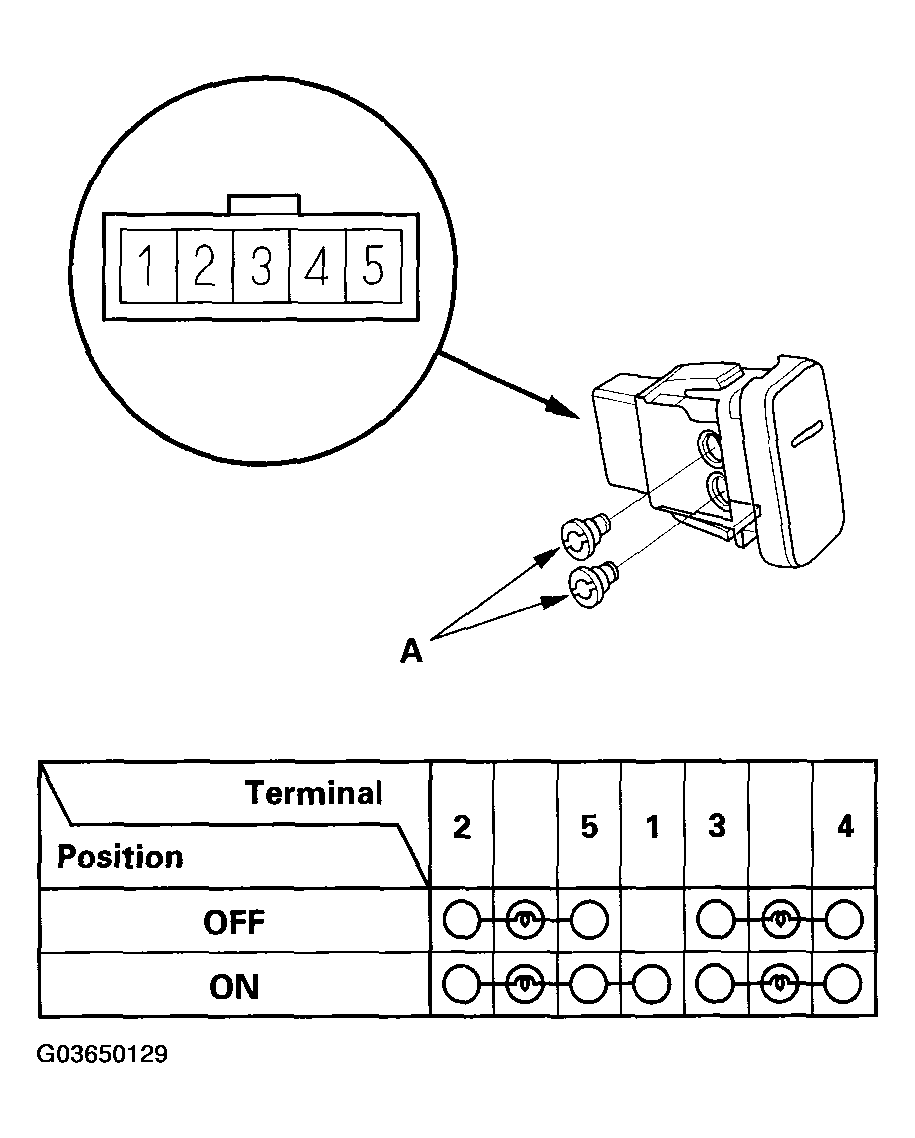 1 2 3 4 5

A

| Terminal / Position | 2 | | 5 | 1 | 3 | | 4 |
|---|---|---|---|---|---|---|---|
| OFF | | | | | | | |
| ON | | | | | | | |

G03650129