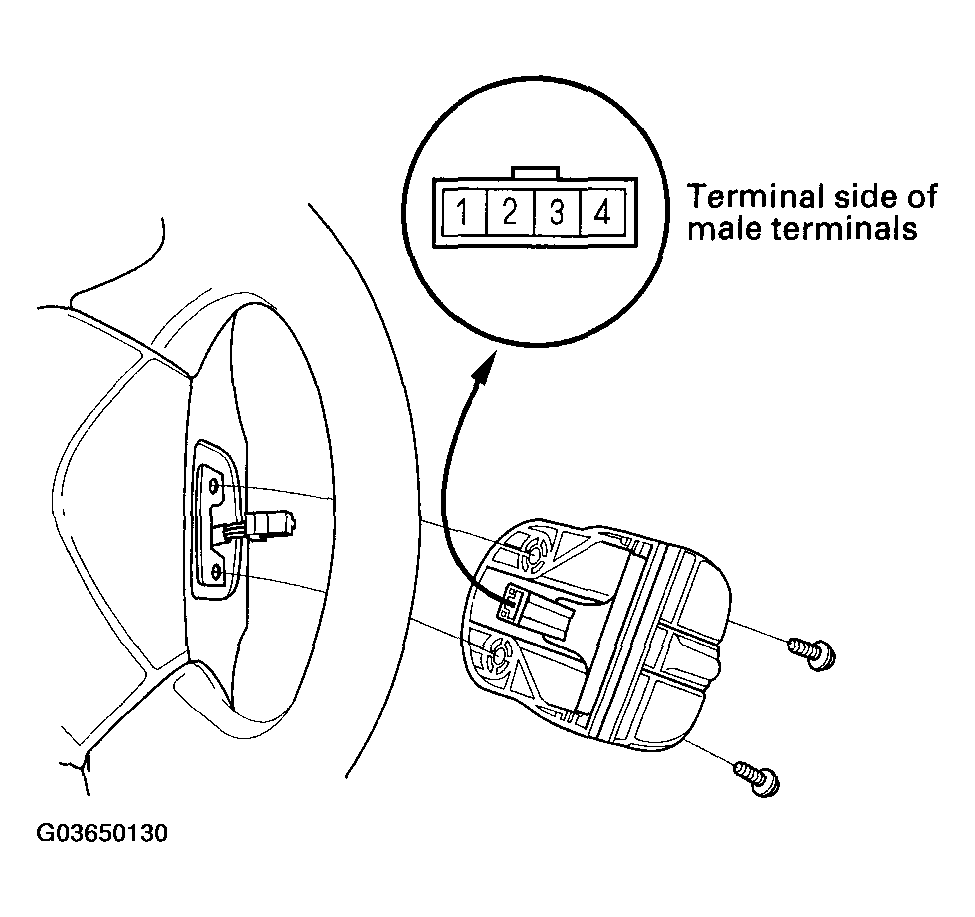 1 2 3 4

Terminal side of male terminals

G03650130