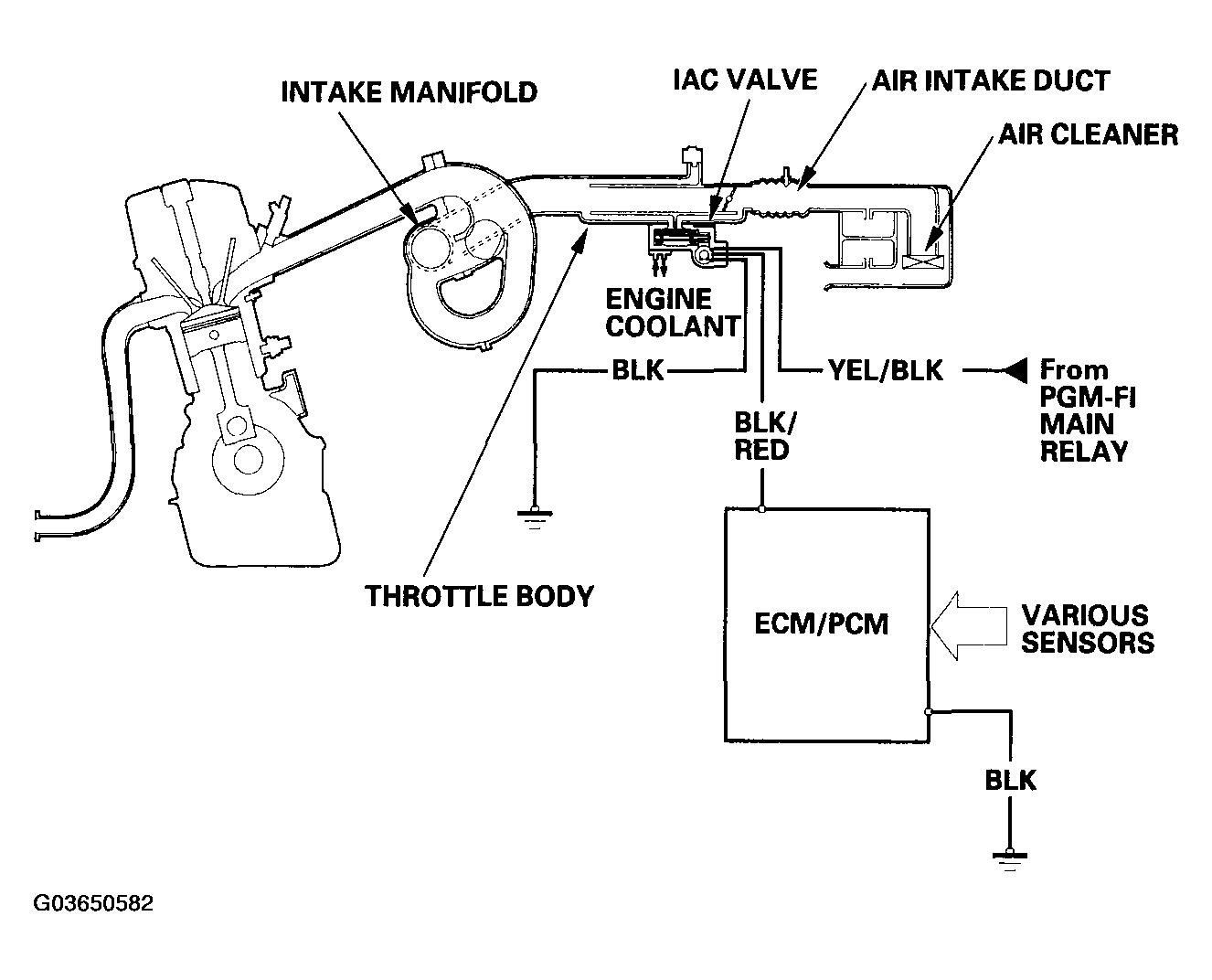 INTAKE MANIFOLD

IAC VALVE

AIR INTAKE DUCT

AIR CLEANER

ENGINE COOLANT

BLK

YEL/BLK

From PGM-FI MAIN RELAY

BLK/ RED

THROTTLE BODY

ECM/PCM

VARIOUS SENSORS

BLK

G03650582