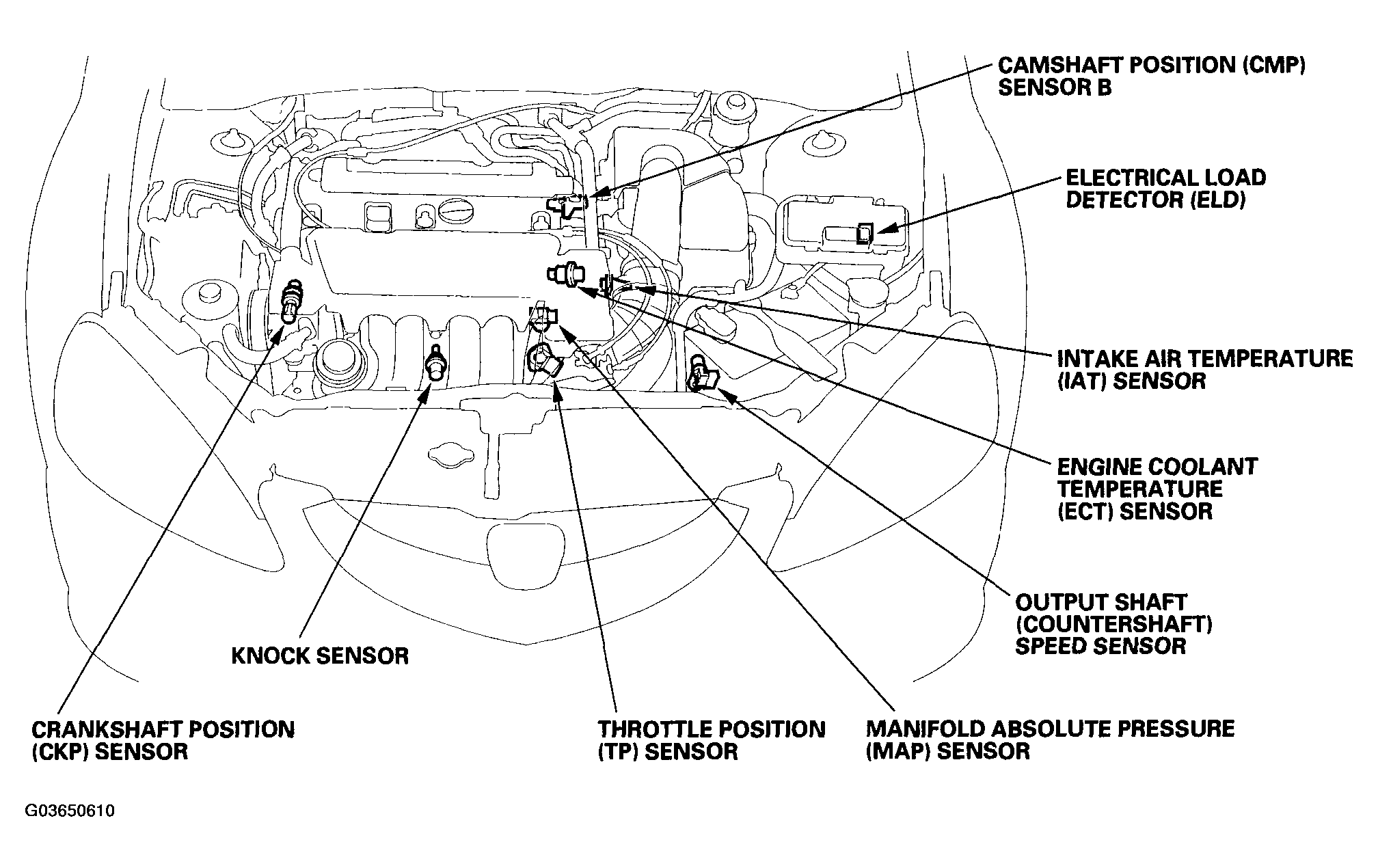 CAMSHAFT POSITION (CMP) SENSOR B

ELECTRICAL LOAD DETECTOR (ELD)

INTAKE AIR TEMPERATURE (IAT) SENSOR

ENGINE COOLANT TEMPERATURE (ECT) SENSOR

OUTPUT SHAFT (COUNTERSHAFT) SPEED SENSOR

KNOCK SENSOR

CRANKSHAFT POSITION (CKP) SENSOR

THROTTLE POSITION (TP) SENSOR

MANIFOLD ABSOLUTE PRESSURE (MAP) SENSOR

G03650610