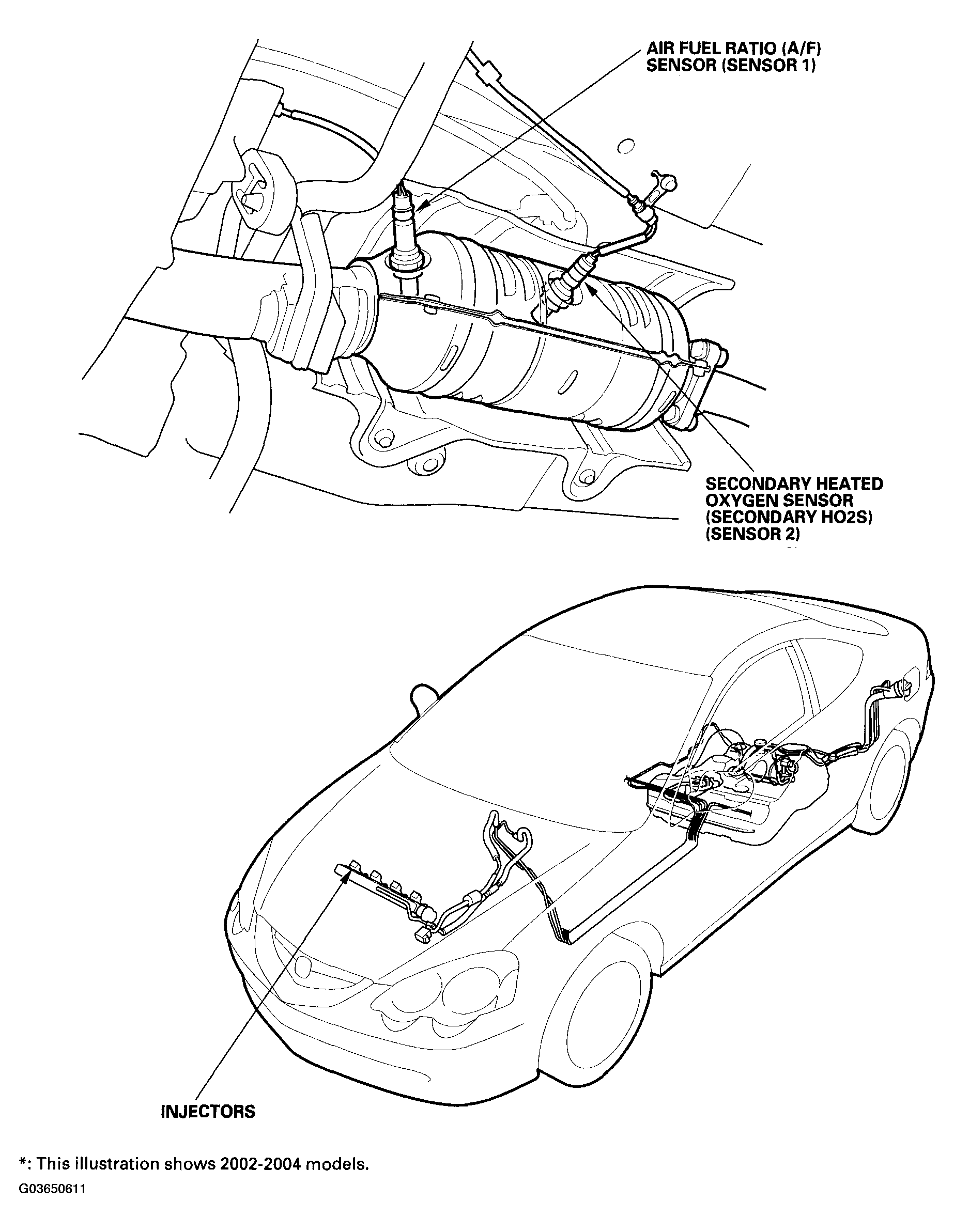 AIR FUEL RATIO (A/F) SENSOR (SENSOR 1)

SECONDARY HEATED OXYGEN SENSOR (SECONDARY HO2S) (SENSOR 2)

INJECTORS

*: This illustration shows 2002-2004 models.

G03650611