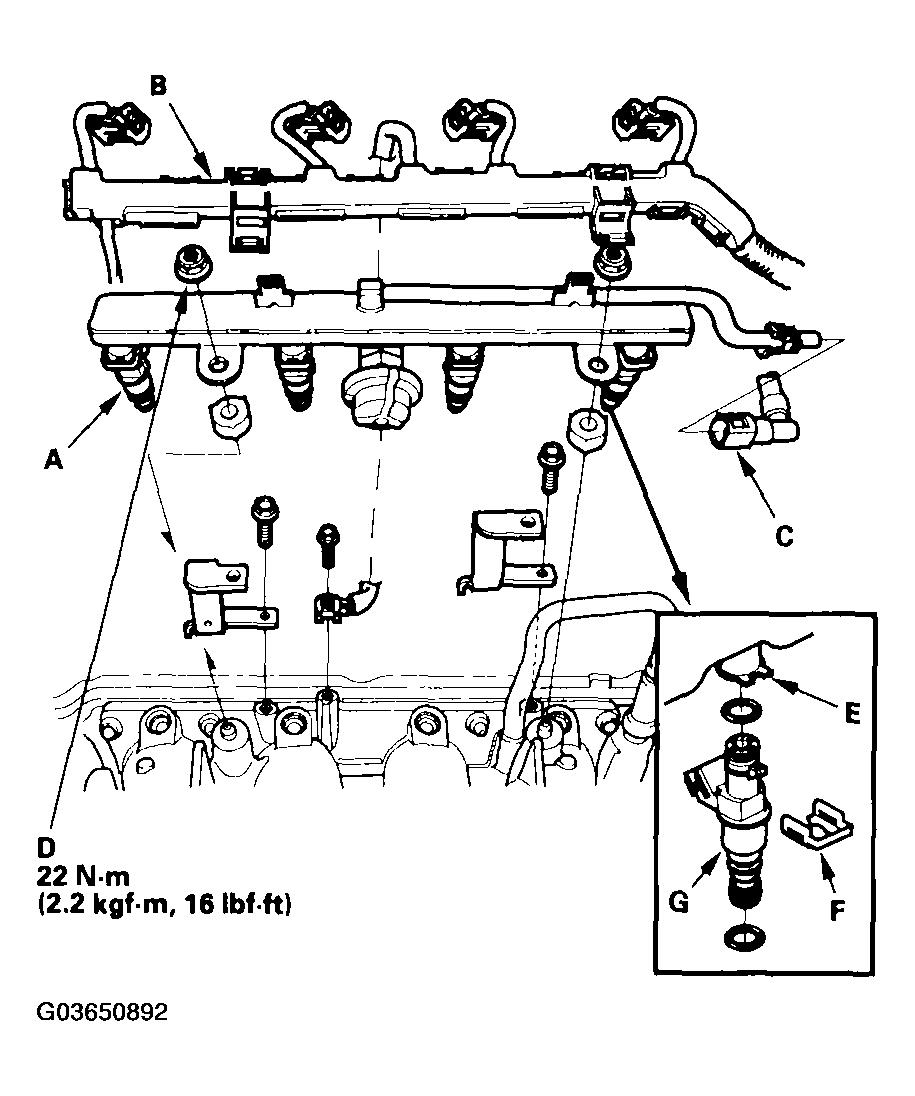 B

A

C

E

D
22 N·m
(2.2 kgf·m, 16 lbf·ft)

G

F

G03650892