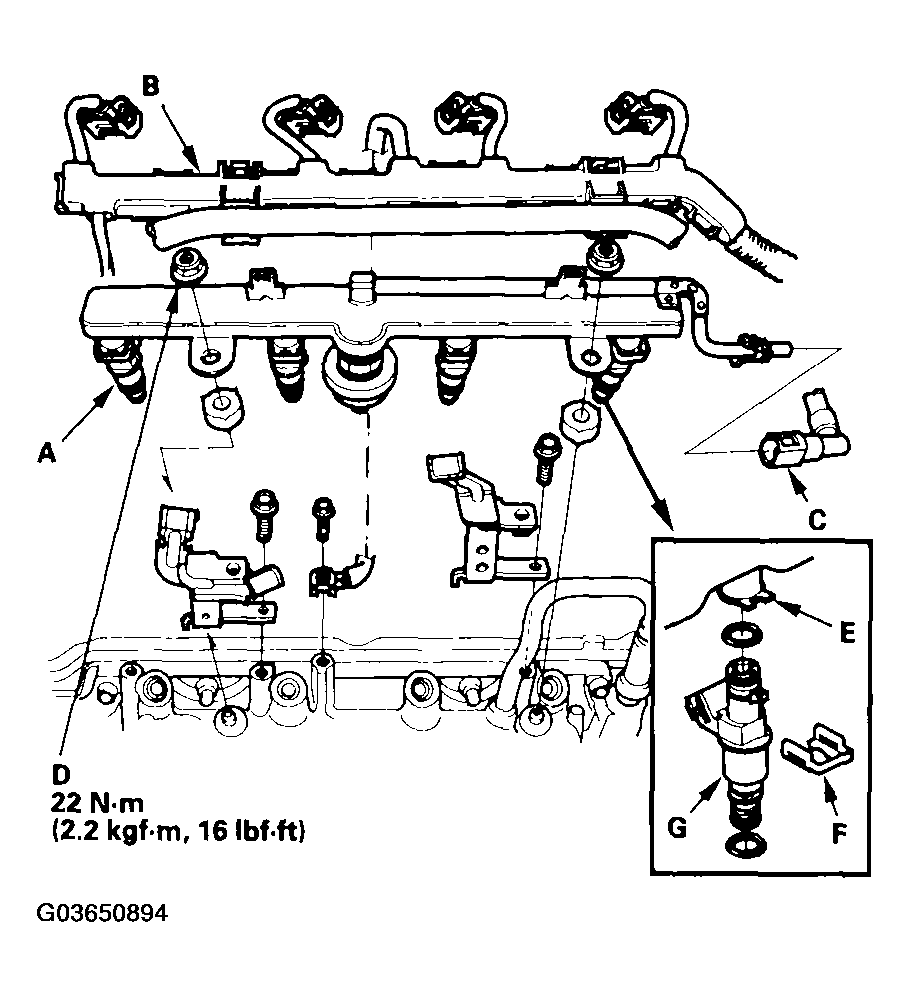 B
A
C
E
D
22 N·m
(2.2 kgf·m, 16 lbf·ft)
G
F
G03650894