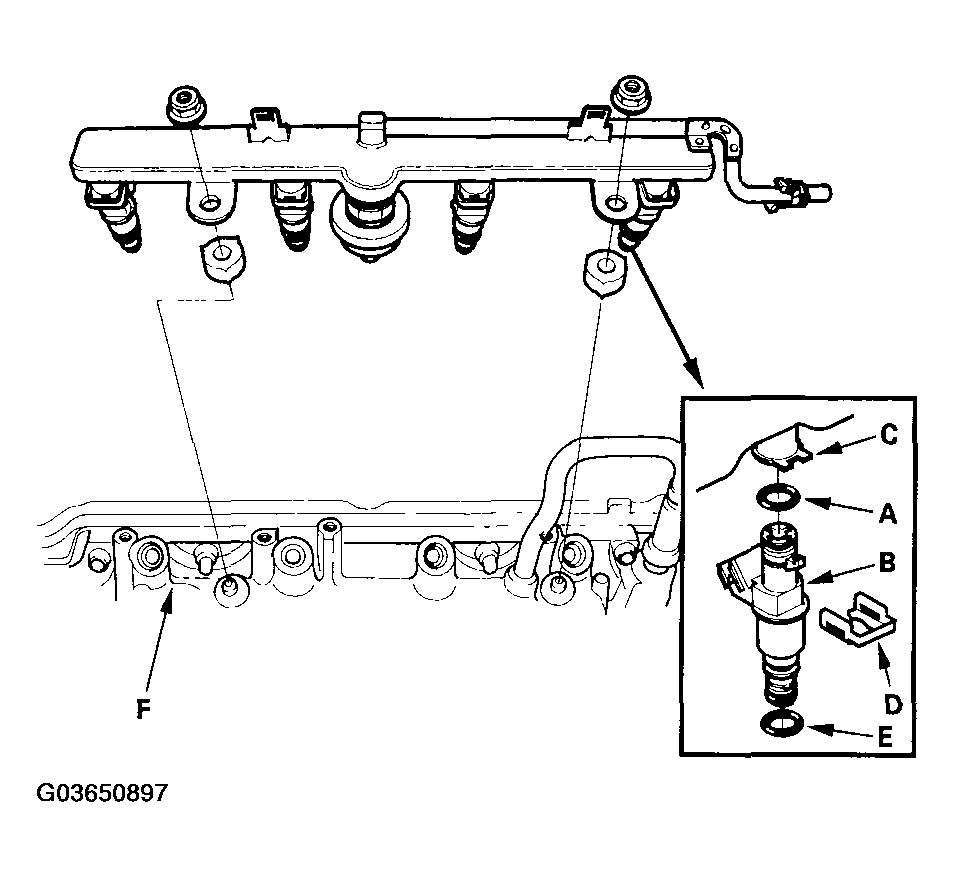 C
A
B
D
E
F
G03650897