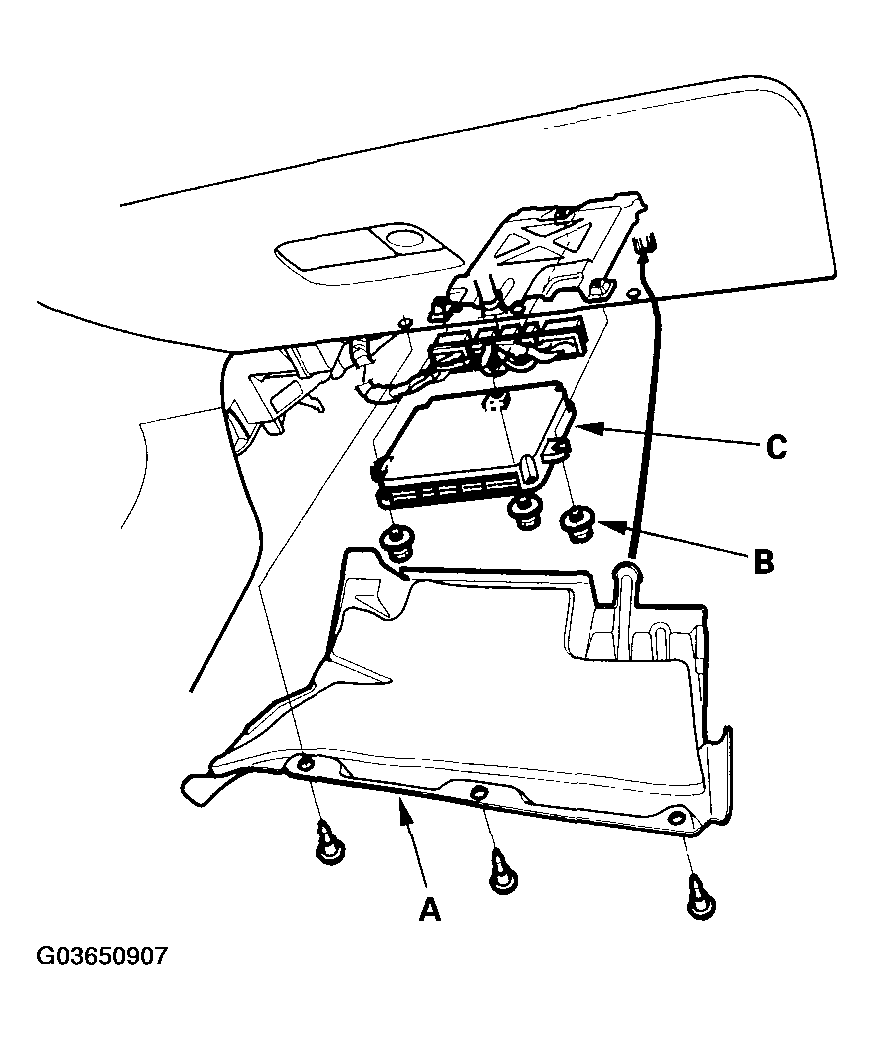 C

B

A

G03650907