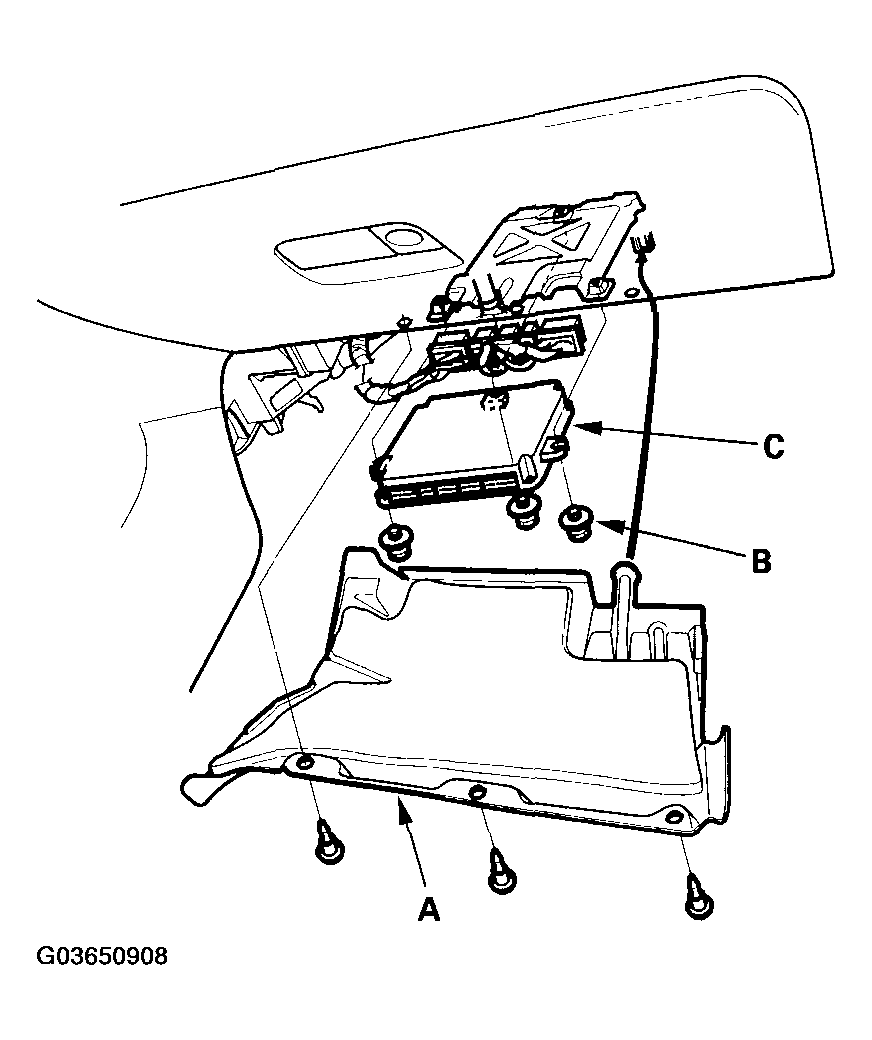 C

B

A

G03650908