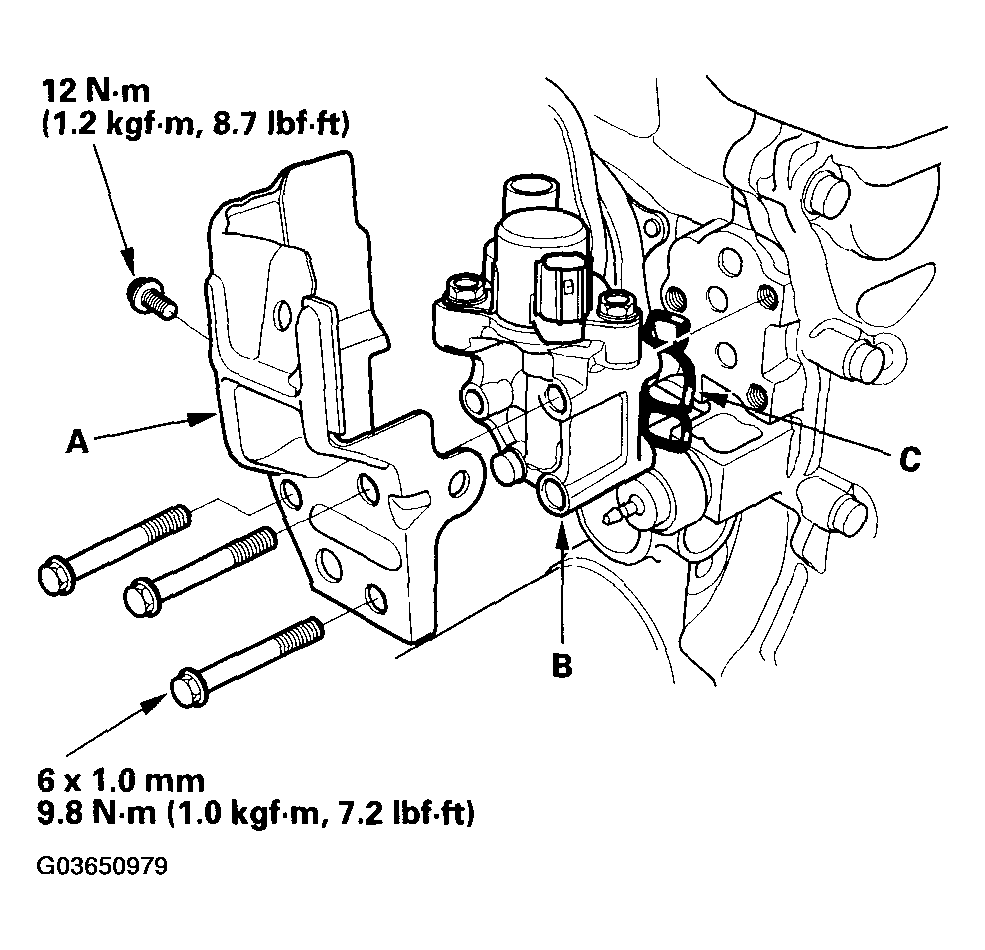 12 N·m
(1.2 kgf·m, 8.7 lbf·ft)

A

C

B

6 x 1.0 mm
9.8 N·m (1.0 kgf·m, 7.2 lbf·ft)

G03650979