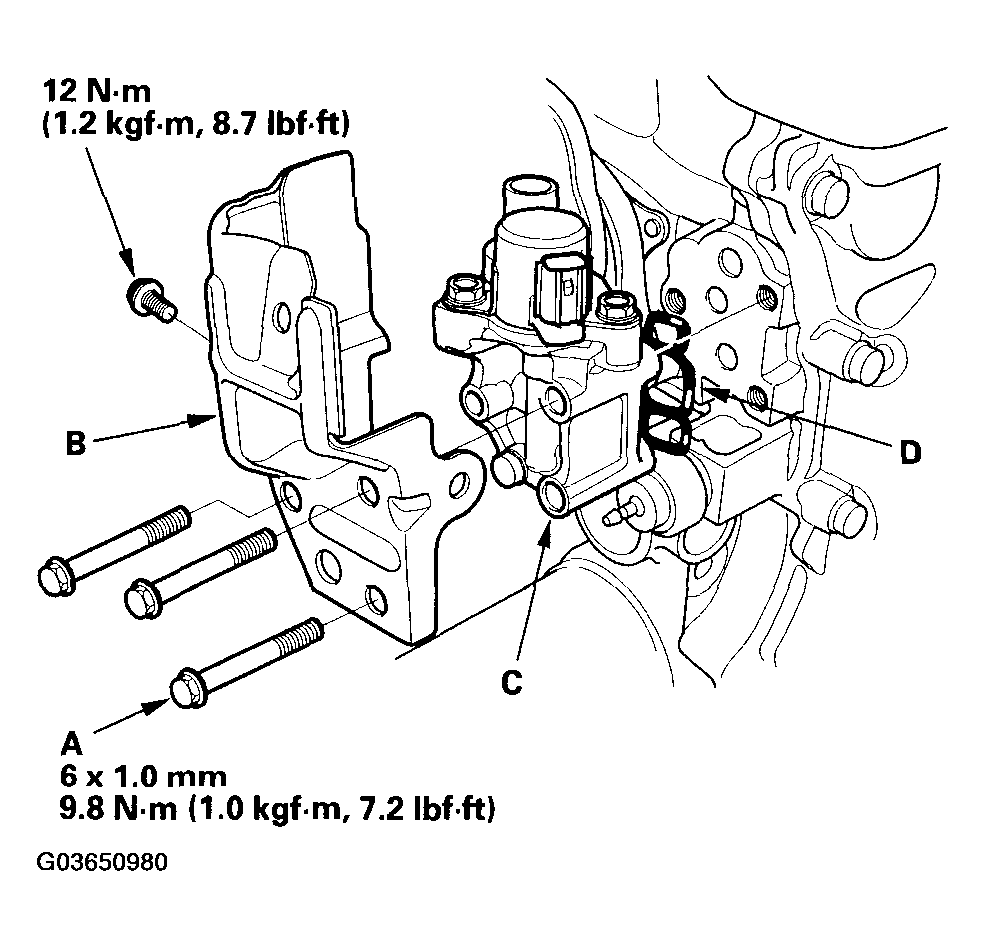 12 N·m
(1.2 kgf·m, 8.7 lbf·ft)

B

D

C

A
6 x 1.0 mm
9.8 N·m (1.0 kgf·m, 7.2 lbf·ft)

G03650980