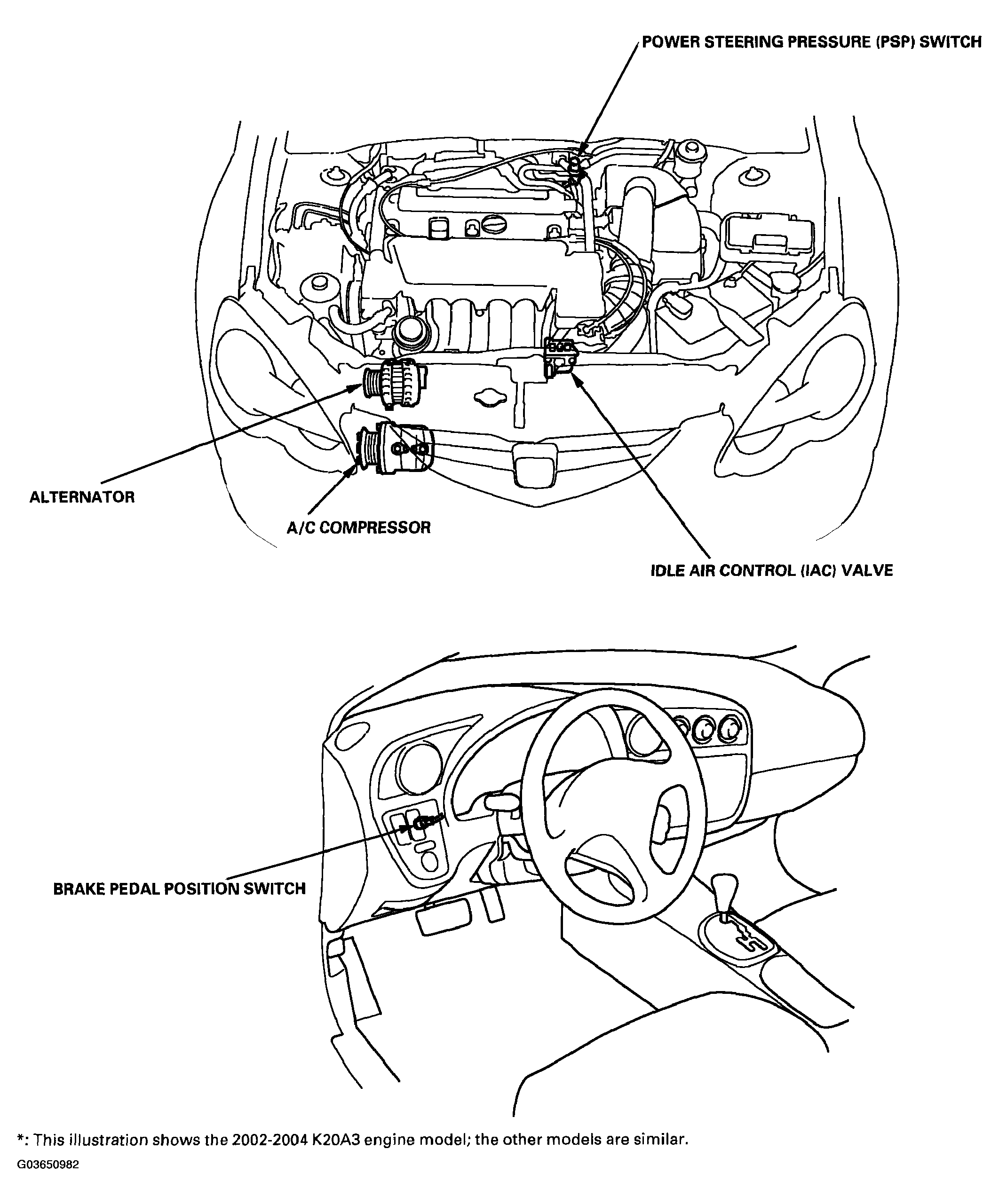 POWER STEERING PRESSURE (PSP) SWITCH

ALTERNATOR

A/C COMPRESSOR

IDLE AIR CONTROL (IAC) VALVE

BRAKE PEDAL POSITION SWITCH

*: This illustration shows the 2002-2004 K20A3 engine model; the other models are similar.

G03650982