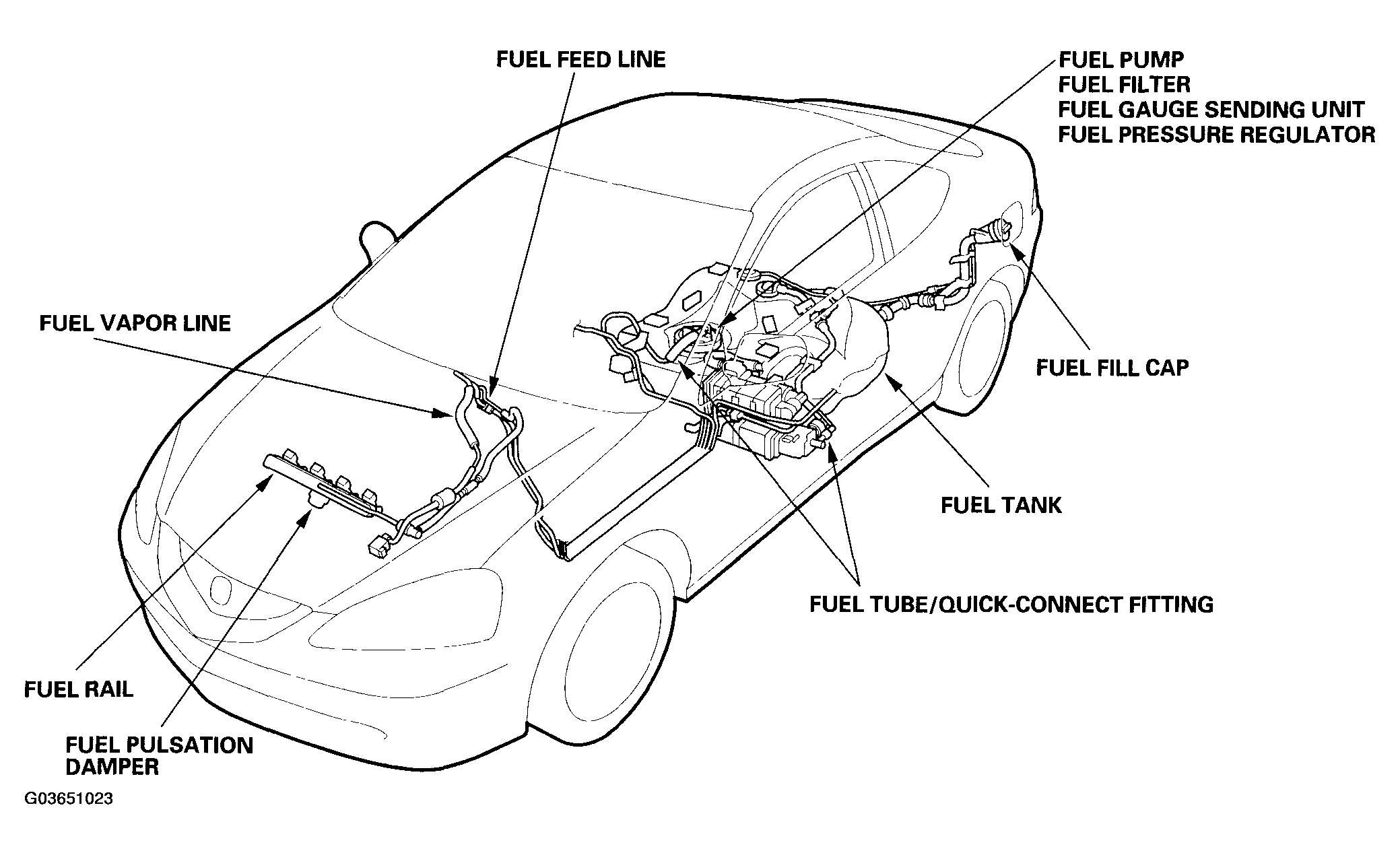 FUEL FEED LINE

FUEL PUMP
FUEL FILTER
FUEL GAUGE SENDING UNIT
FUEL PRESSURE REGULATOR

FUEL VAPOR LINE

FUEL FILL CAP

FUEL TANK

FUEL TUBE/QUICK-CONNECT FITTING

FUEL RAIL

FUEL PULSATION DAMPER

G03651023