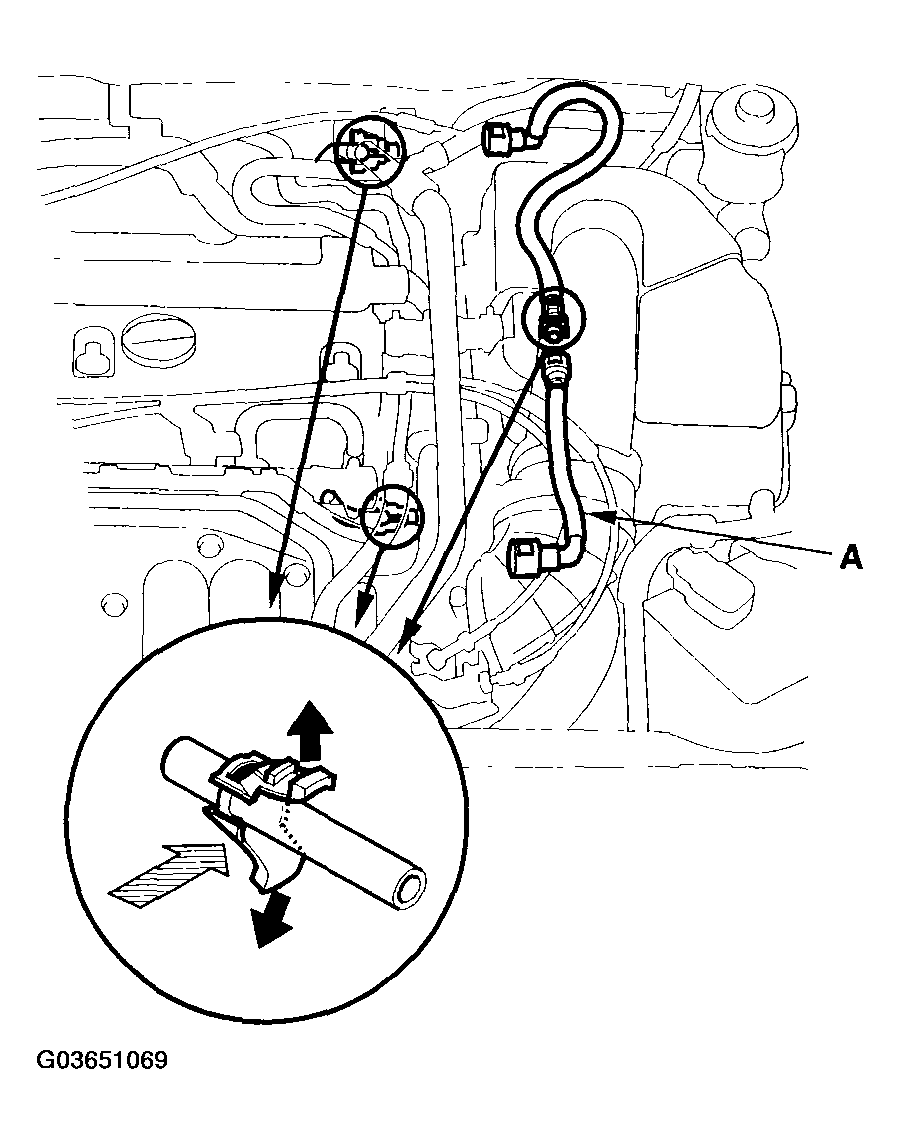 A

G03651069