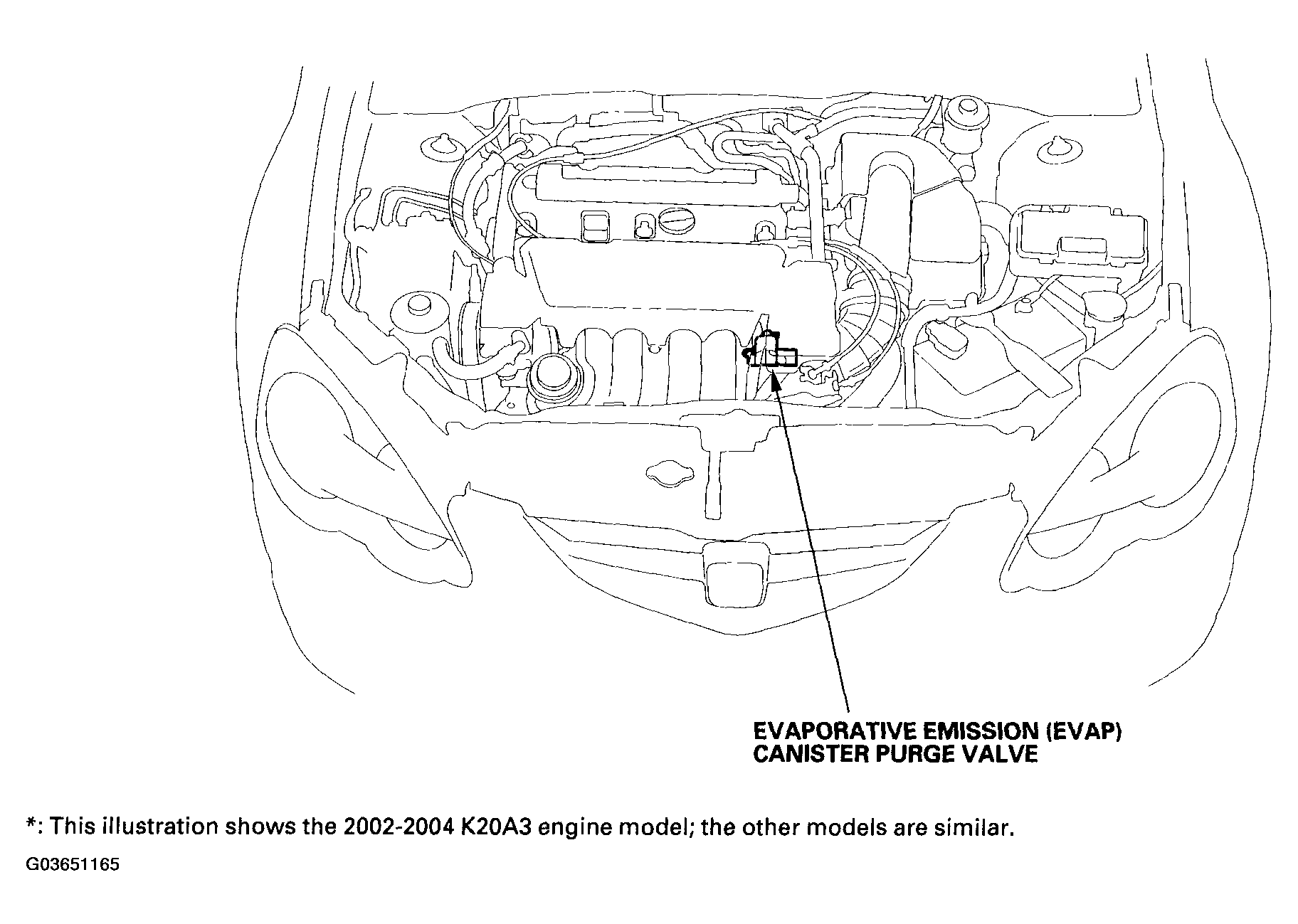 EVAPORATIVE EMISSION (EVAP) CANISTER PURGE VALVE

*: This illustration shows the 2002-2004 K20A3 engine model; the other models are similar.

G03651165