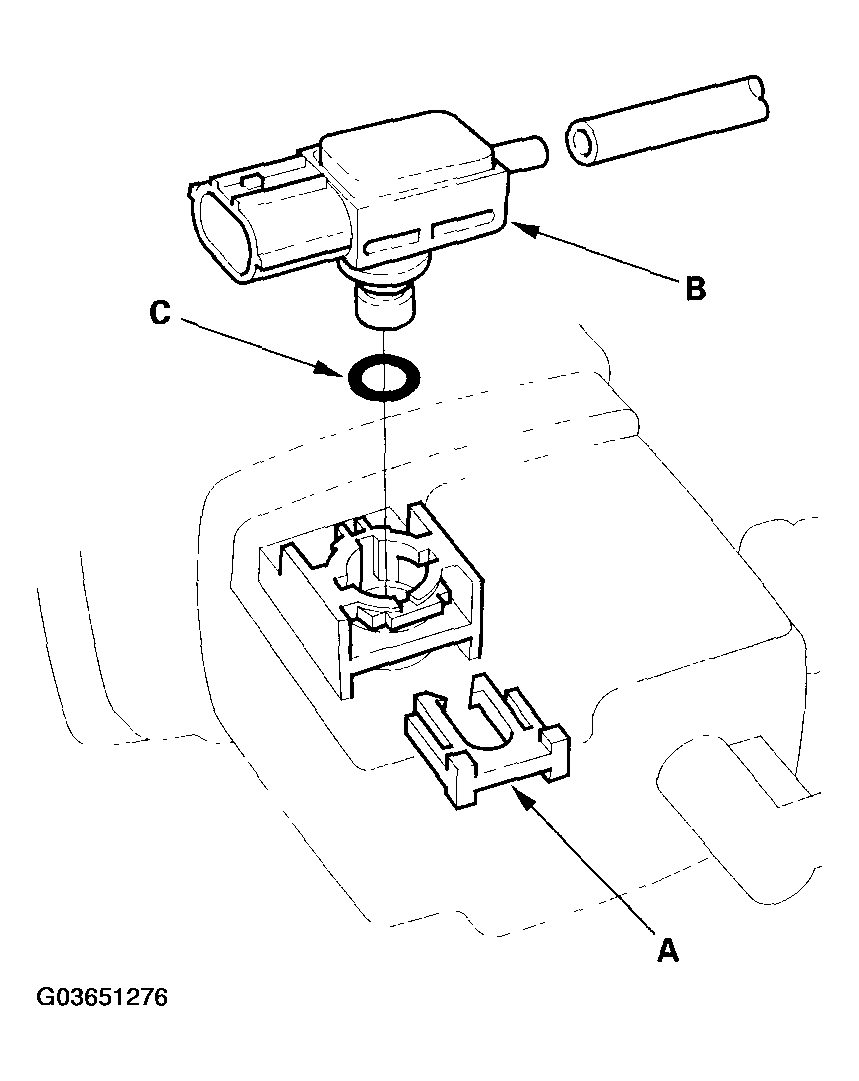 B

C

A

G03651276