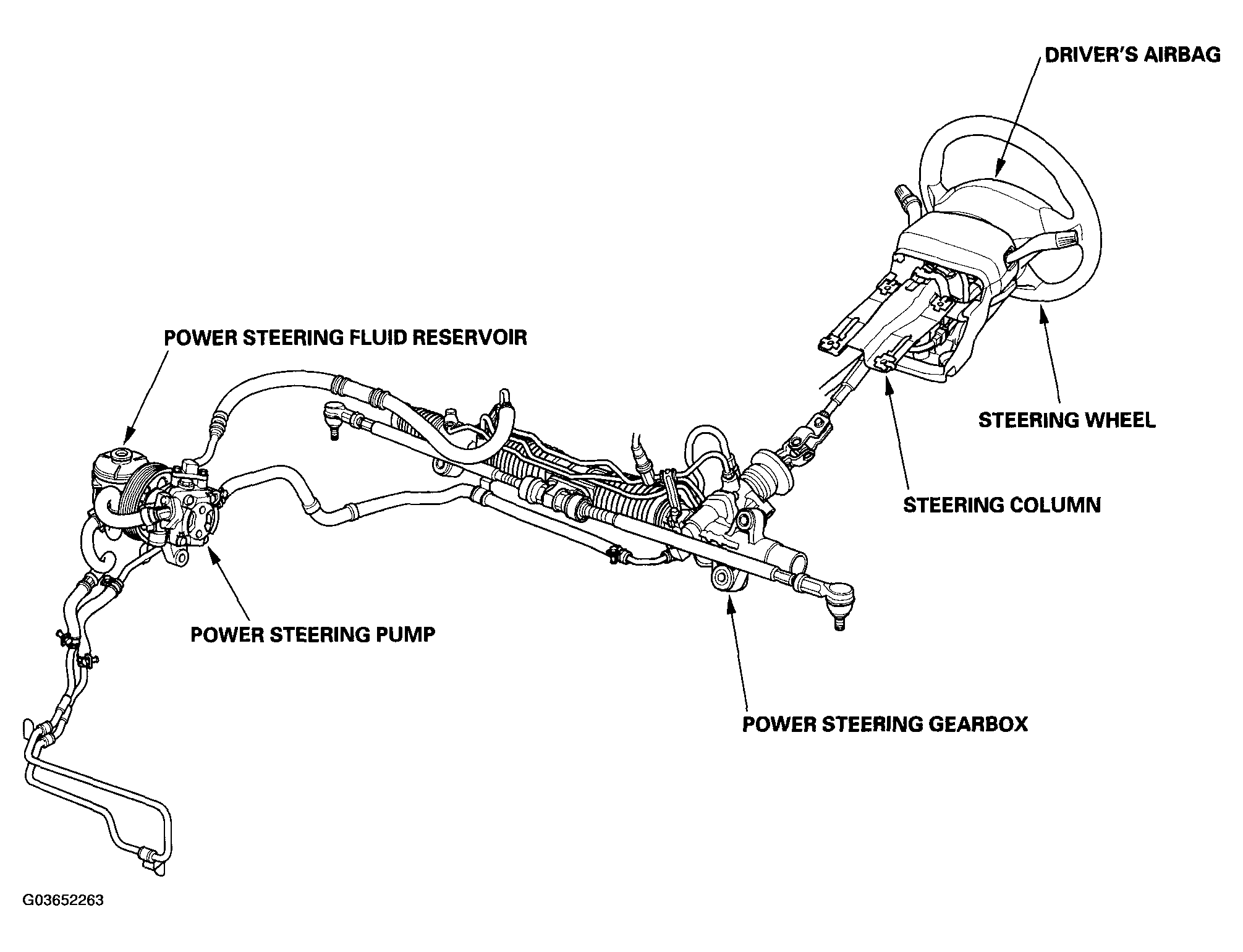 DRIVER'S AIRBAG

POWER STEERING FLUID RESERVOIR

STEERING WHEEL

STEERING COLUMN

POWER STEERING PUMP

POWER STEERING GEARBOX

G03652263