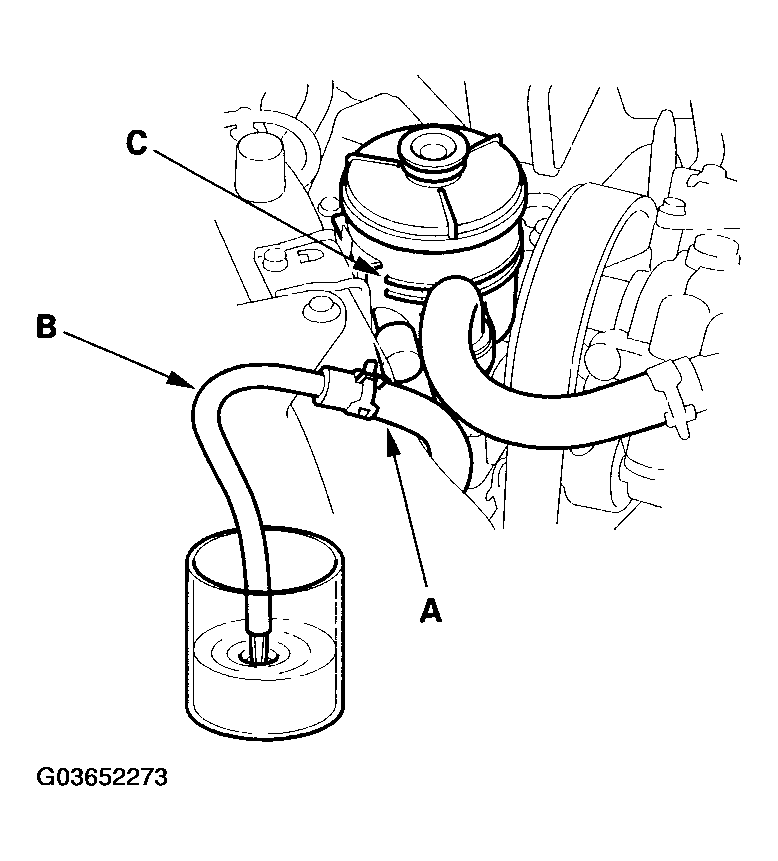 C

B

A

G03652273