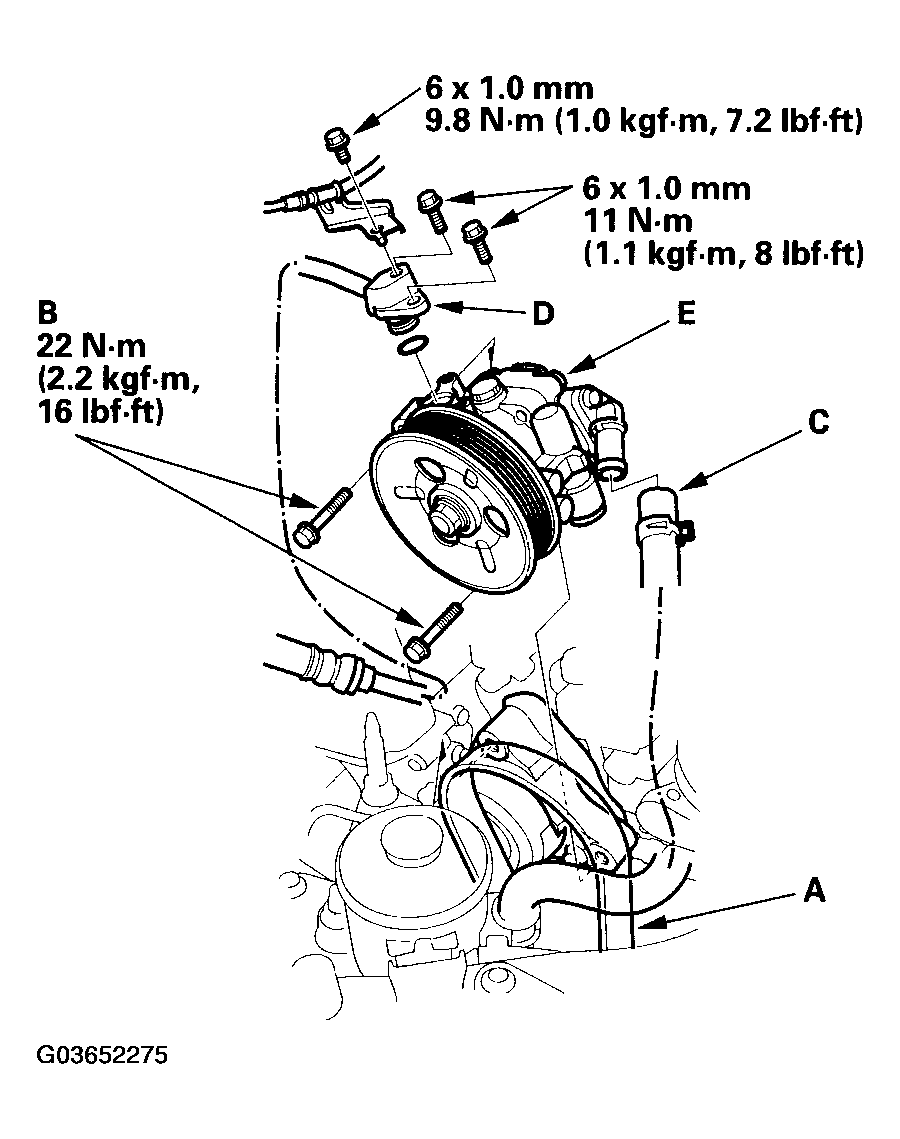 6 x 1.0 mm
9.8 N·m (1.0 kgf·m, 7.2 lbf·ft)

6 x 1.0 mm
11 N·m
(1.1 kgf·m, 8 lbf·ft)

B
22 N·m
(2.2 kgf·m,
16 lbf·ft)

D

E

C

A

G03652275