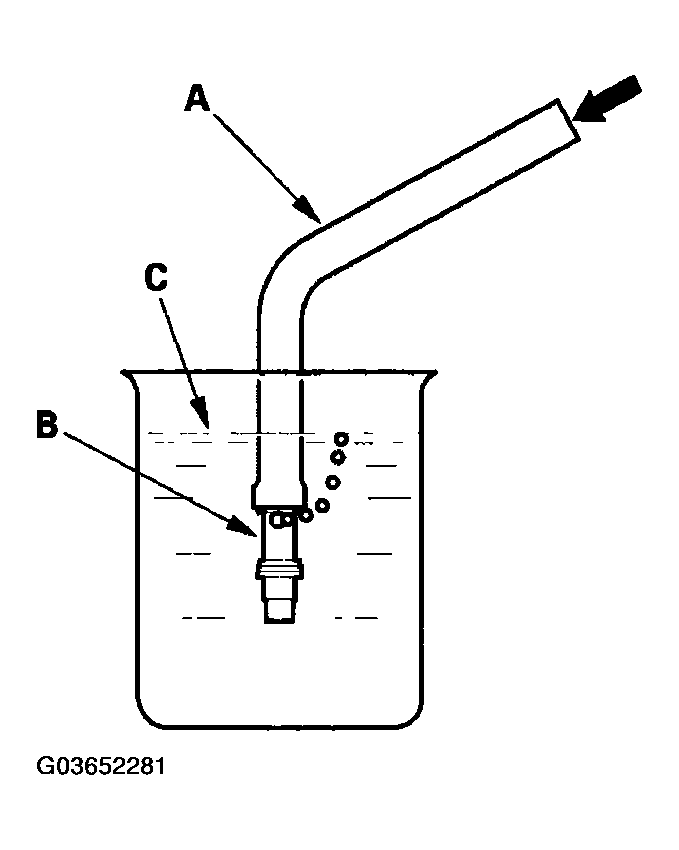 A
C
B
G03652281