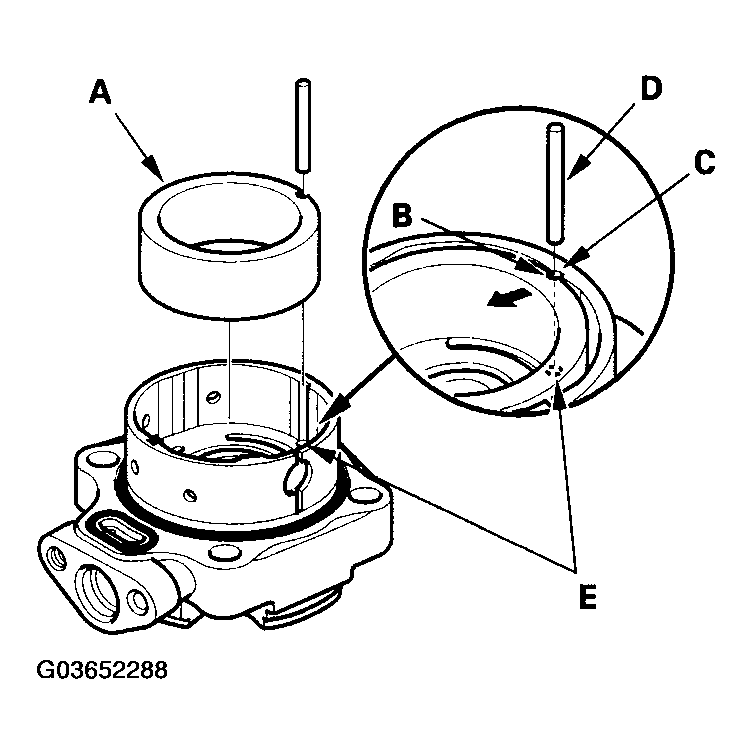 A

D

C

B

E

G03652288