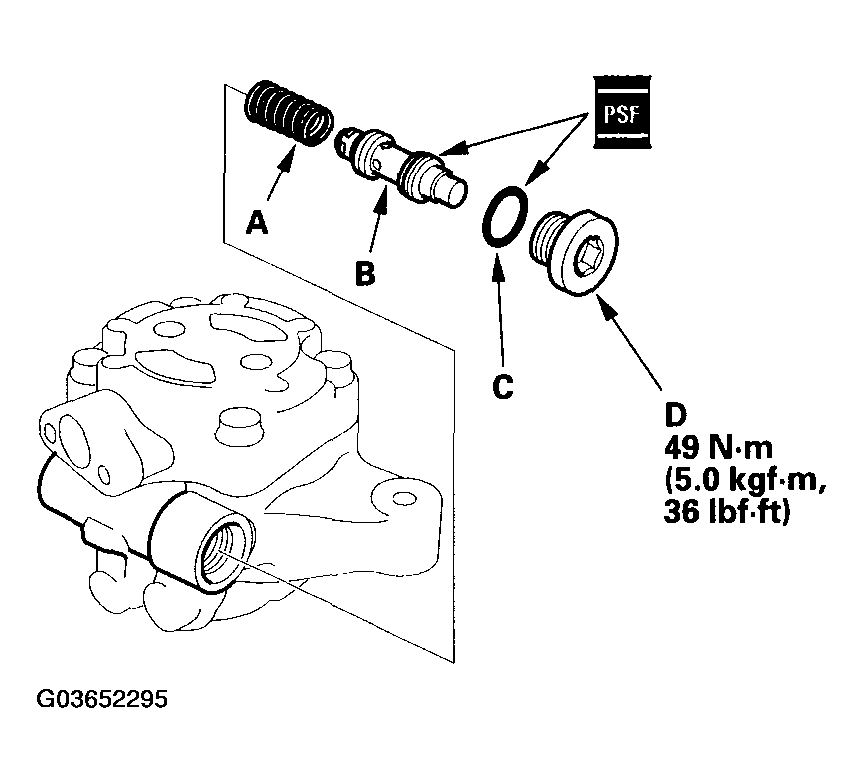 PSF

A

B

C

D
49 N·m
(5.0 kgf·m,
36 lbf·ft)

G03652295