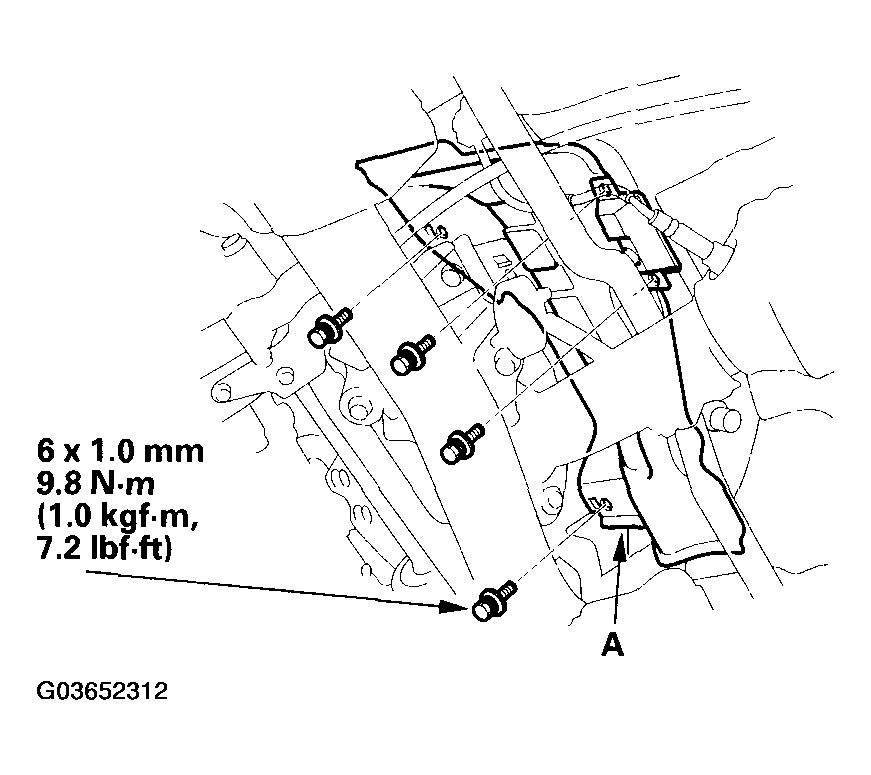 6 x 1.0 mm
9.8 N·m
(1.0 kgf·m,
7.2 lbf·ft)

A

G03652312