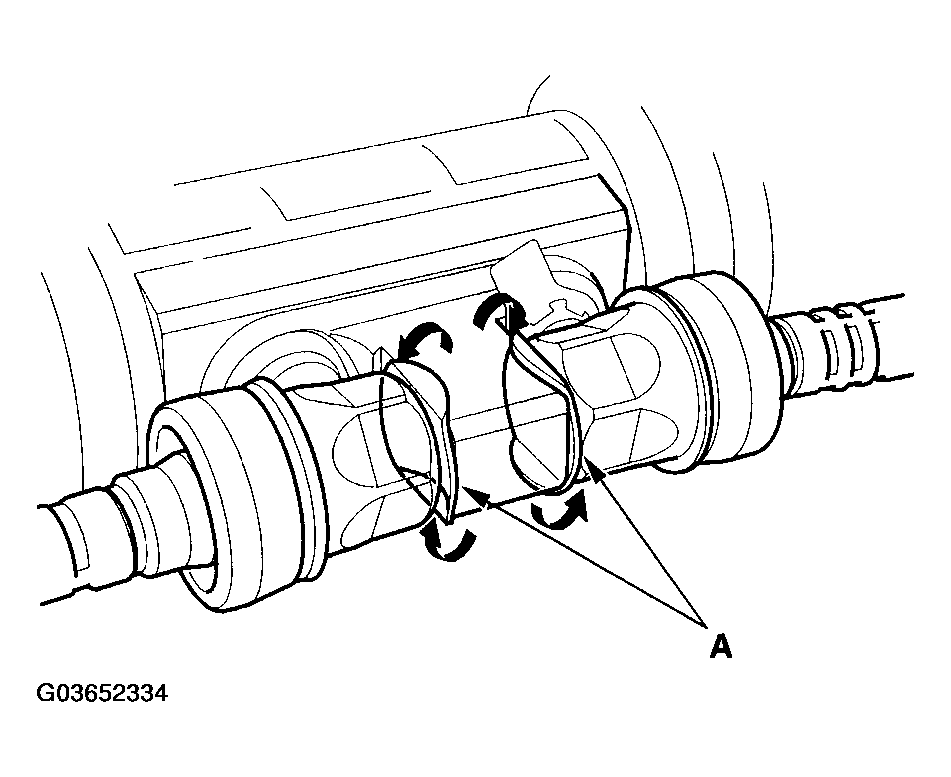 A

G03652334