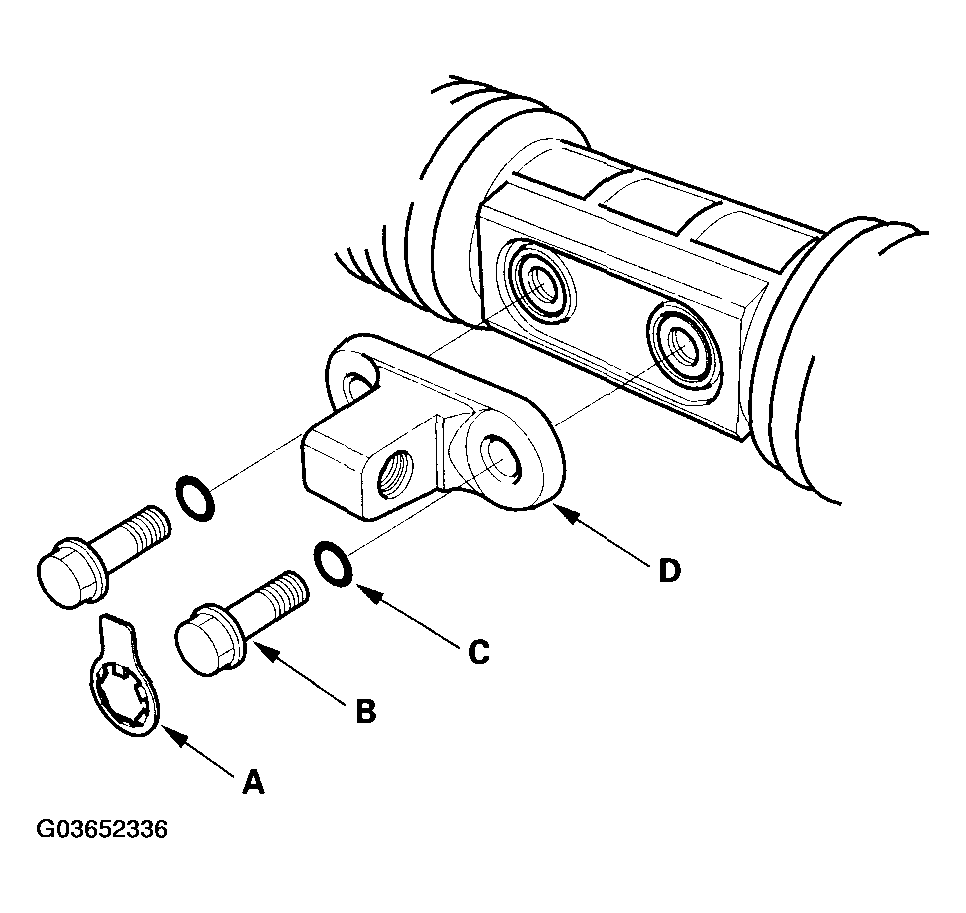 D
C
B
A
G03652336