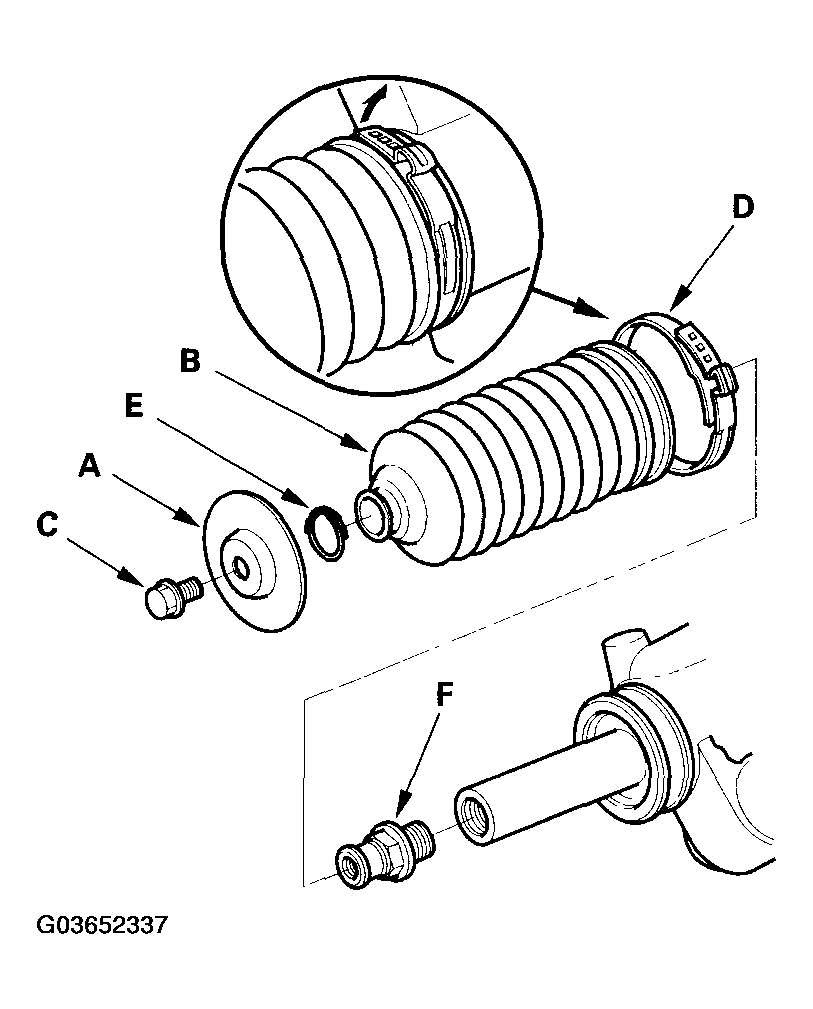 D
B
E
A
C
F
G03652337