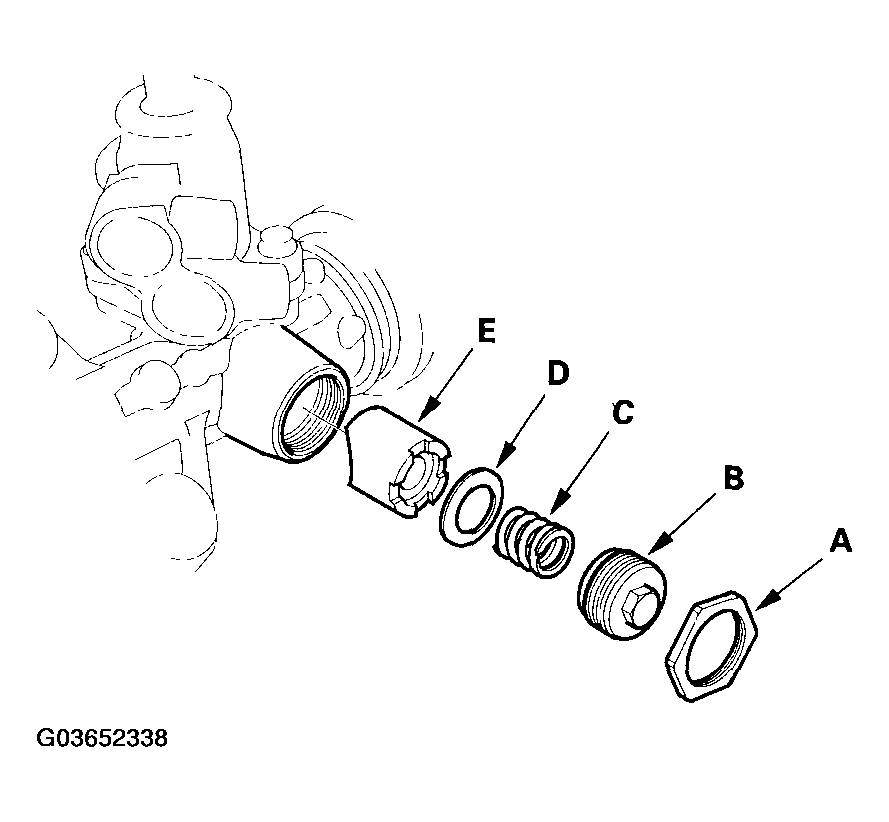 E
D
C
B
A
G03652338