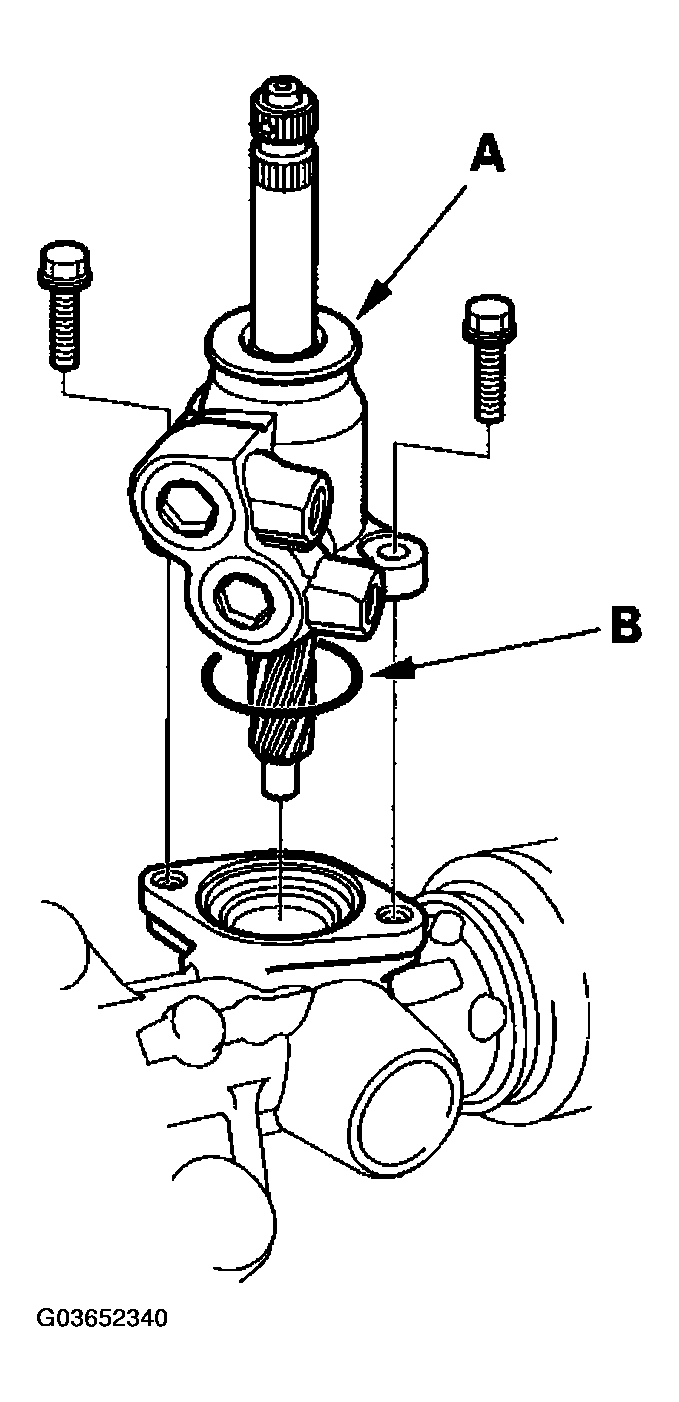 A

B

G03652340