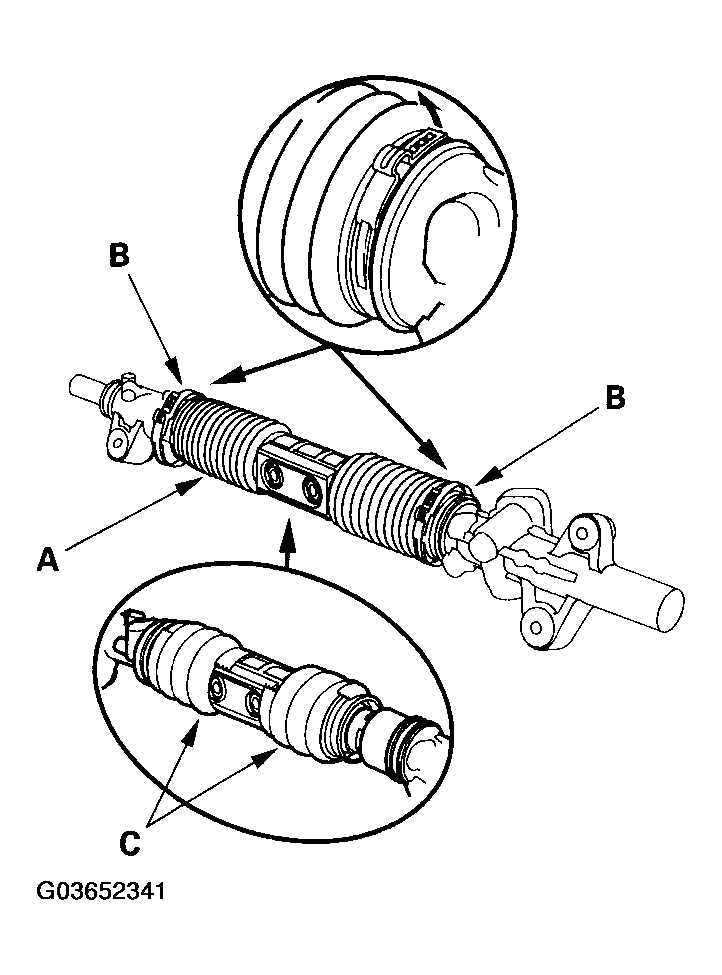 B

B

A

C

G03652341