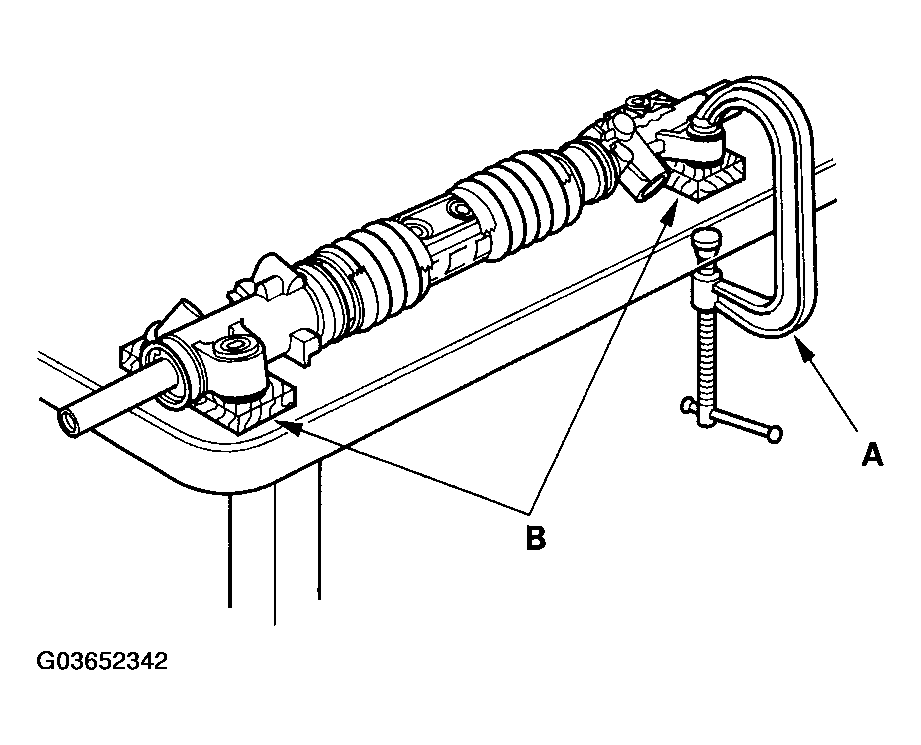 A

B

G03652342