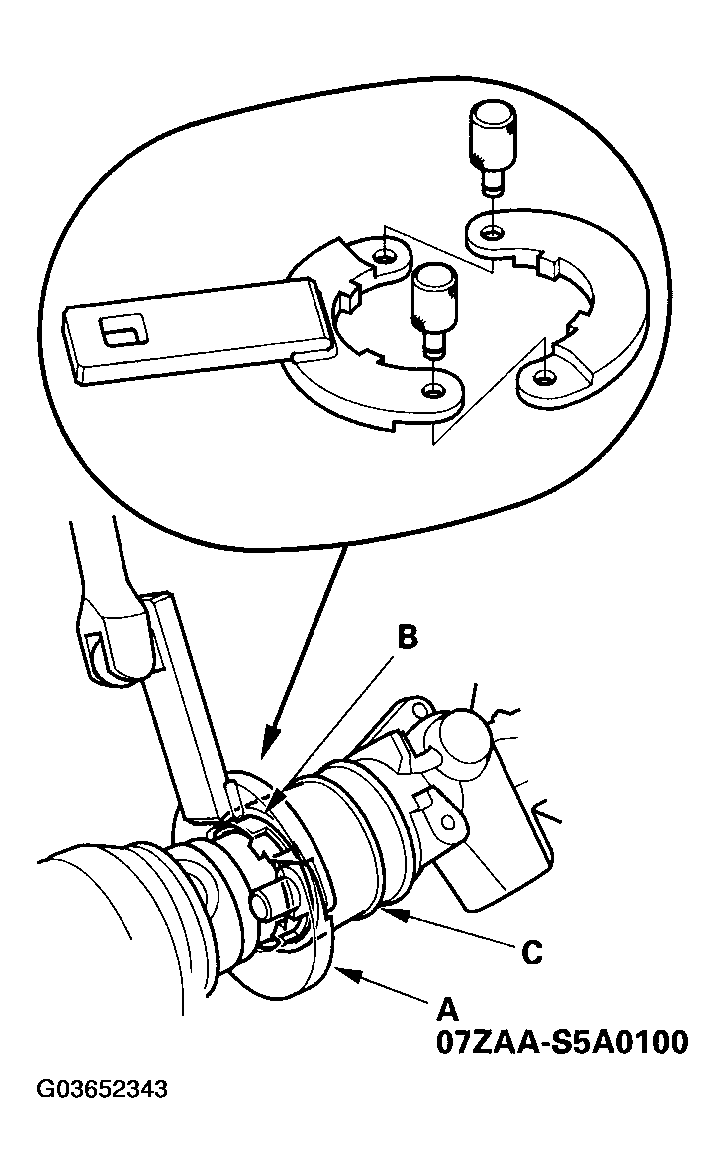 B

C

A
07ZAA-S5A0100

G03652343