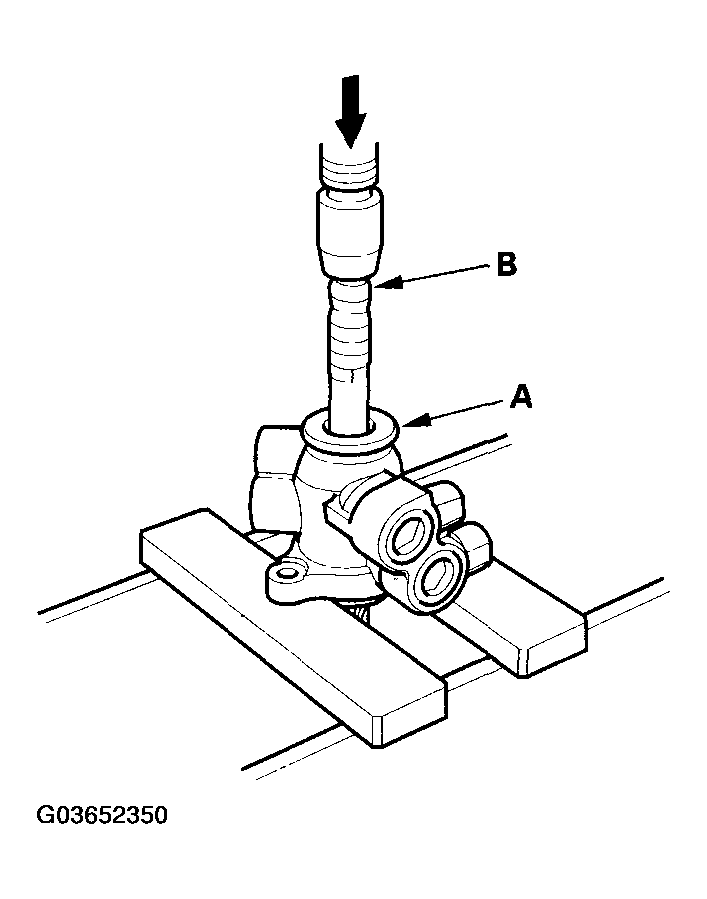 B

A

G03652350