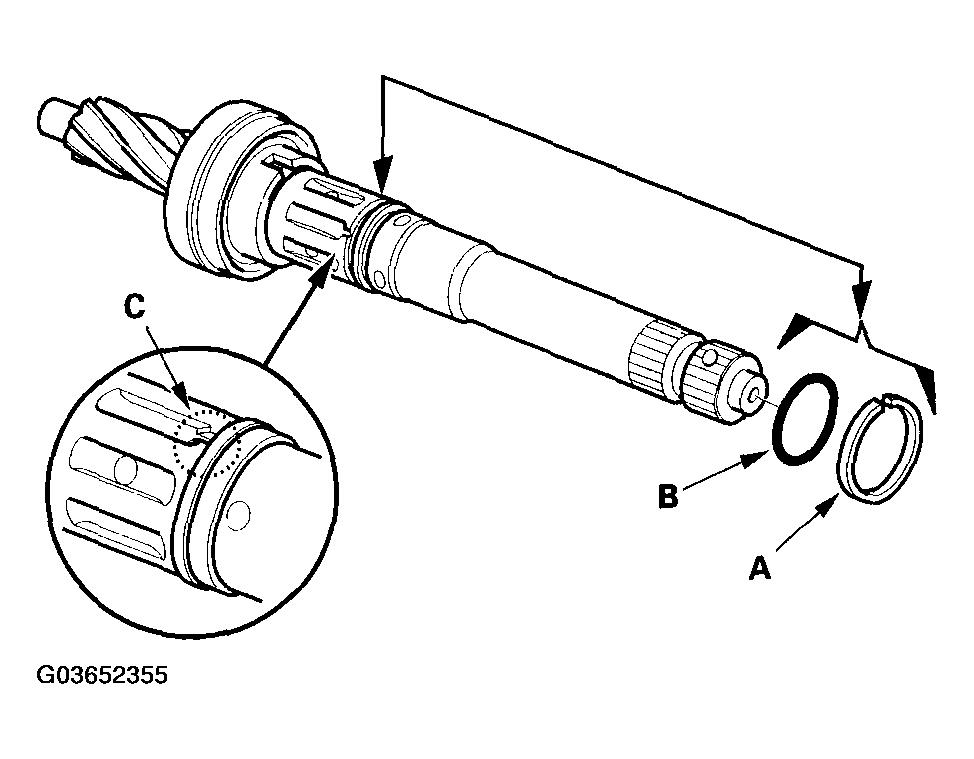 C

B

A

G03652355