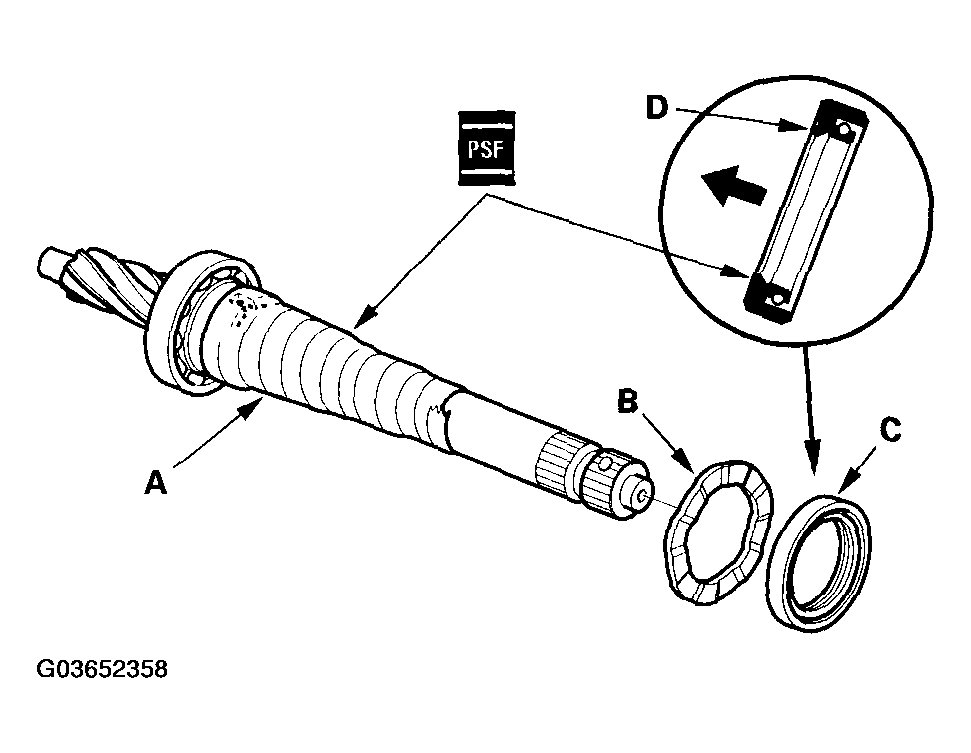 PSF

D

A

B

C

G03652358