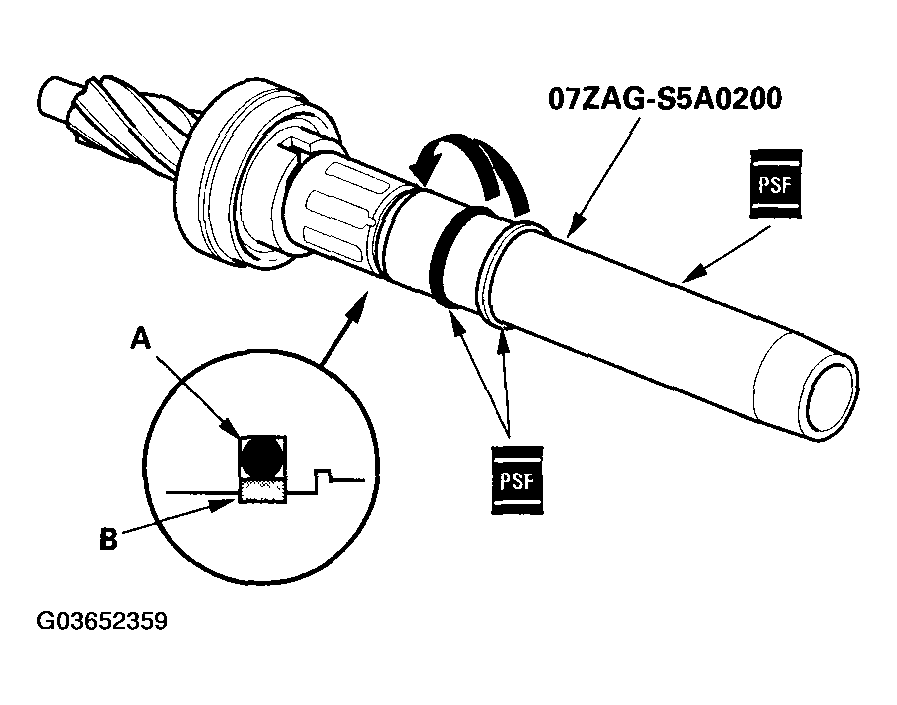 07ZAG-S5A0200

PSF

A

B

PSF

G03652359